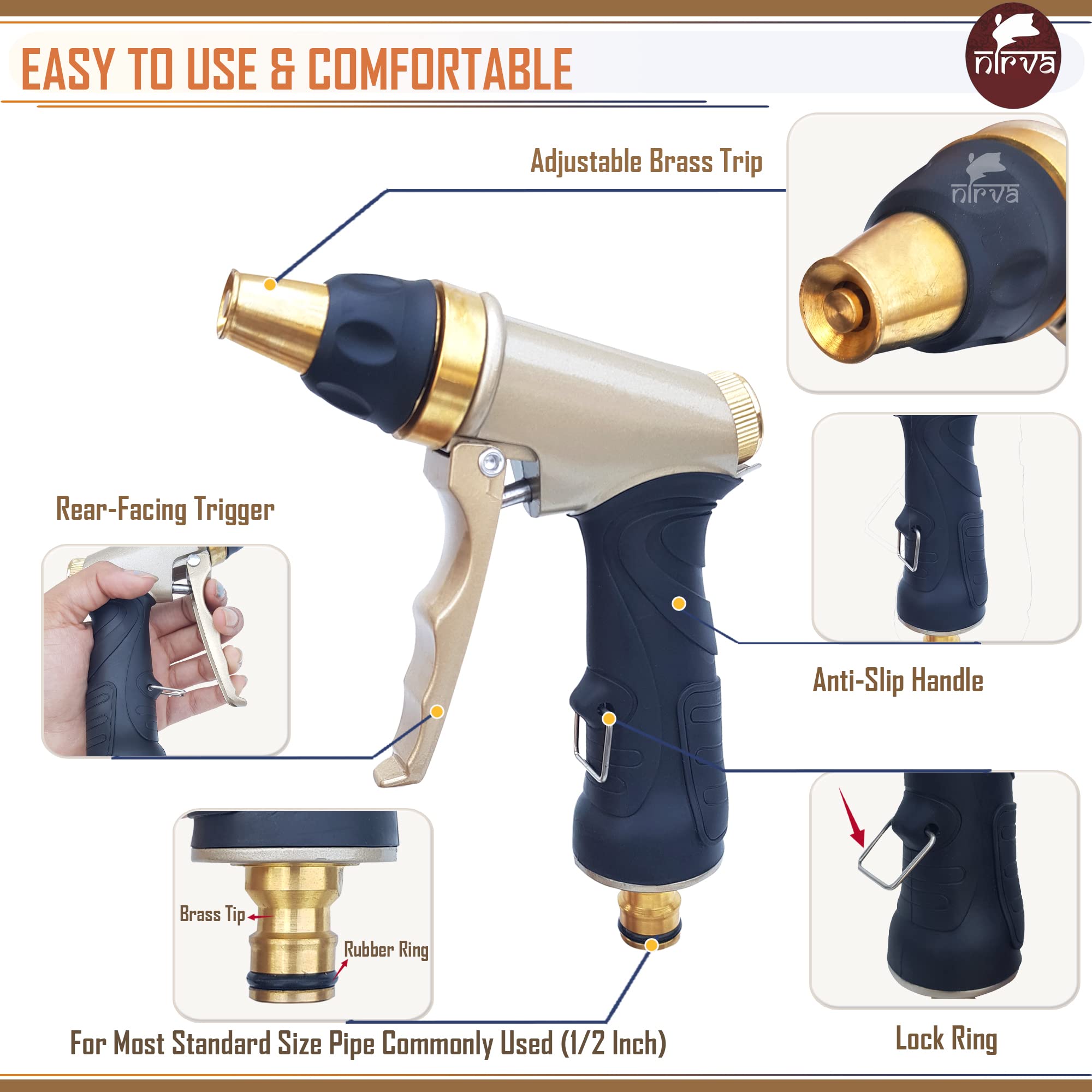 EASY TO USE & COMFORTABLE

nirva

Adjustable Brass Trip

nirva

Rear-Facing Trigger

Anti-Slip Handle

Brass Tip

Rubber Ring

For Most Standard Size Pipe Commonly Used (1/2 Inch)

Lock Ring