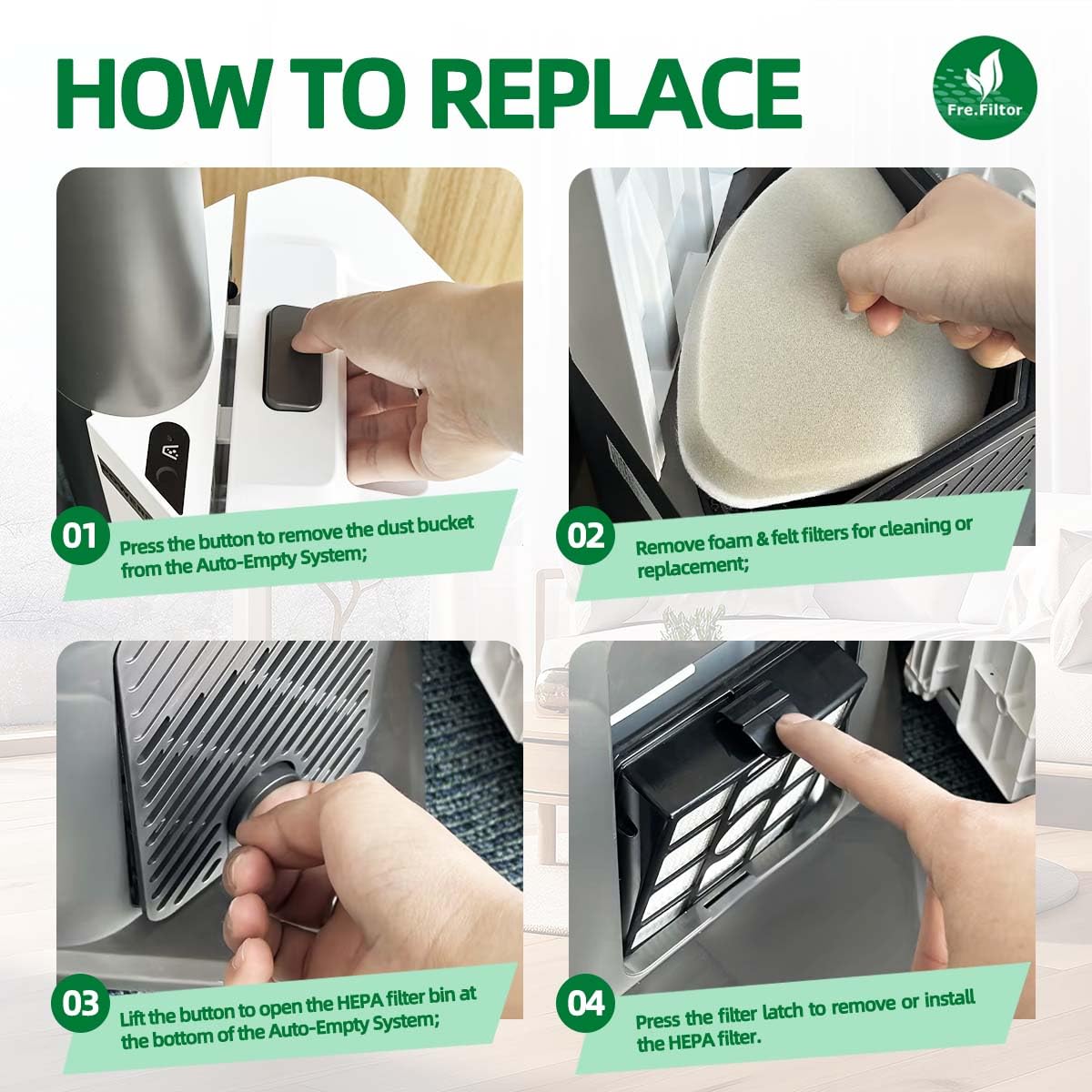 HOW TO REPLACE

Fre.Filtor

01 Press the button to remove the dust bucket from the Auto-Empty System;

02 Remove foam & felt filters for cleaning or replacement;

03 Lift the button to open the HEPA filter bin at the bottom of the Auto-Empty System;

04 Press the filter latch to remove or install the HEPA filter.