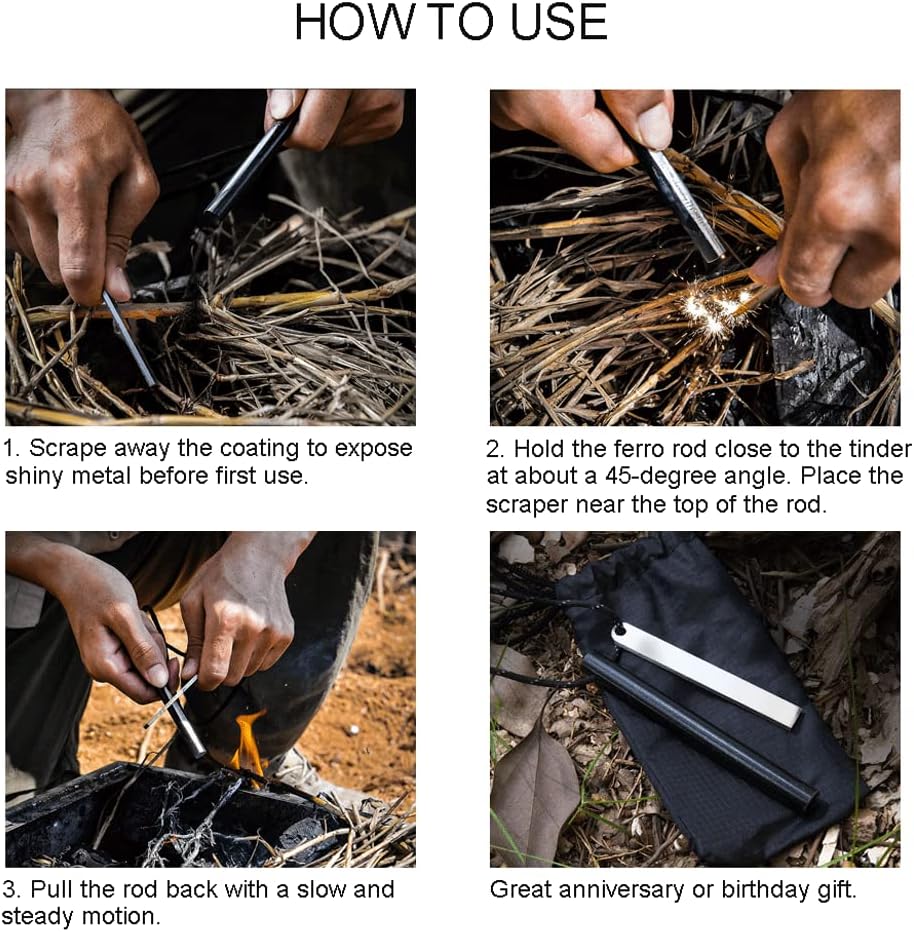 HOW TO USE

1. Scrape away the coating to expose shiny metal before first use.

2. Hold the ferro rod close to the tinder at about a 45-degree angle. Place the scraper near the top of the rod.

3. Pull the rod back with a slow and steady motion.

Great anniversary or birthday gift.