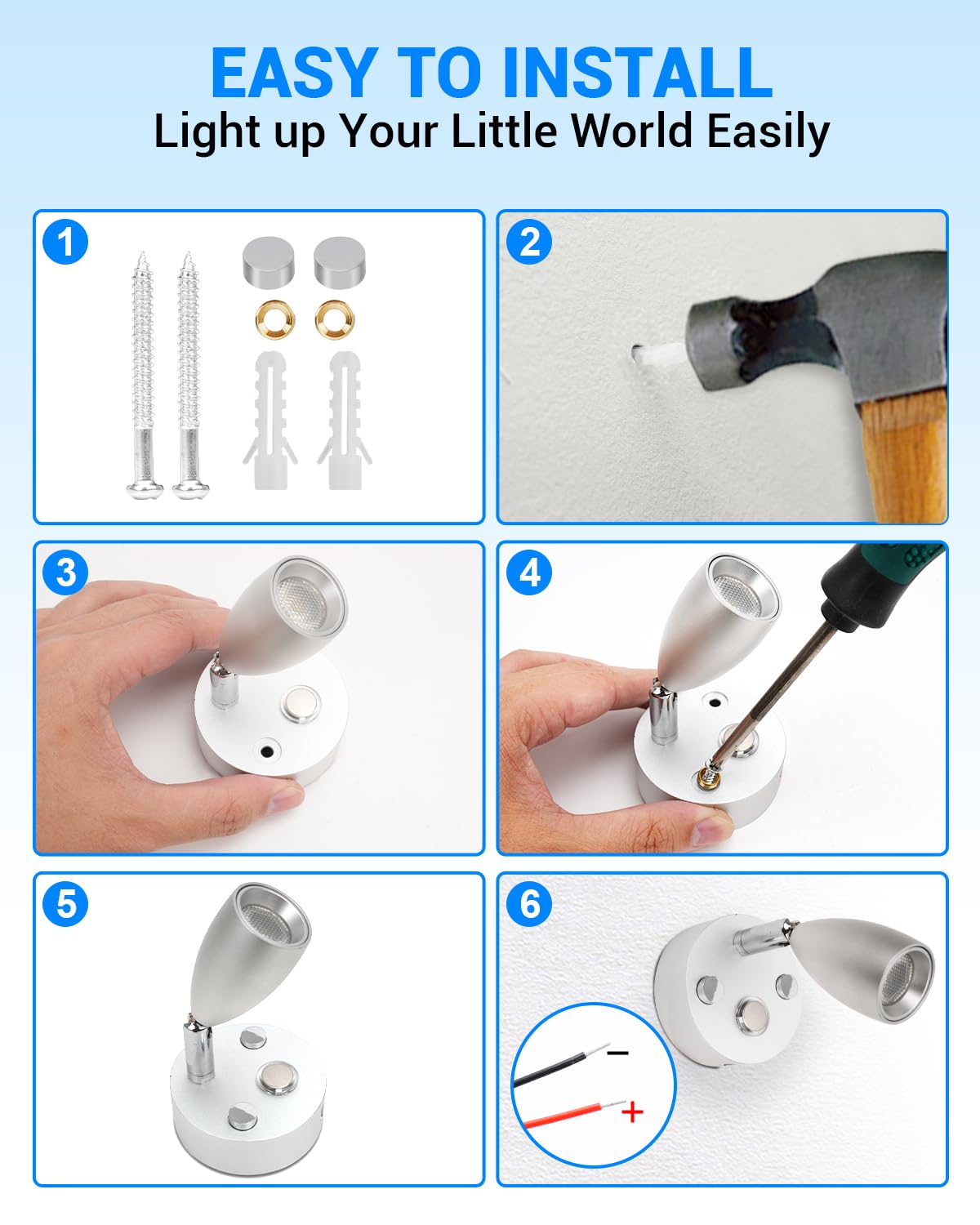 EASY TO INSTALL
Light up Your Little World Easily

1

2

3

4

5

6

−
+