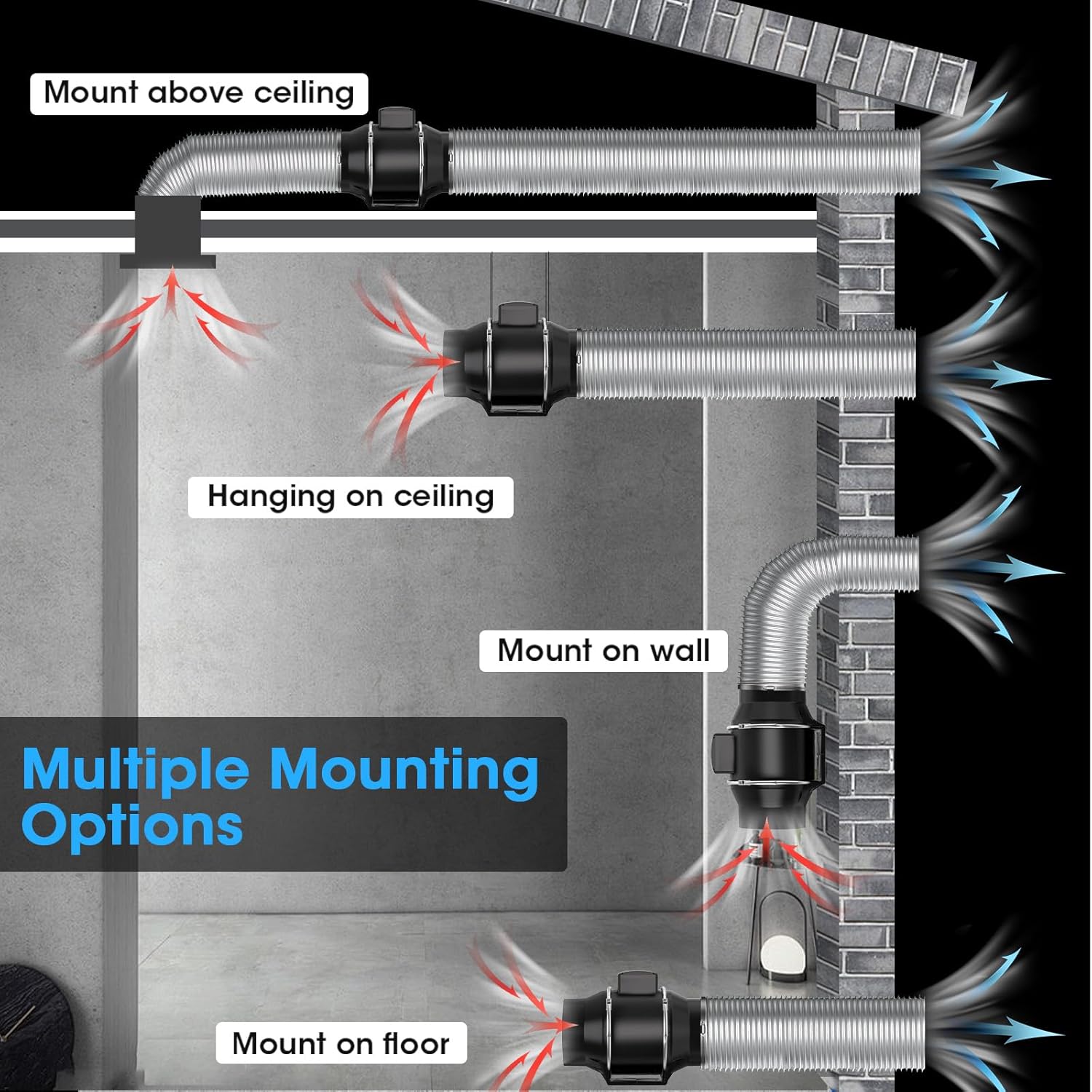 Mount above ceiling

Hanging on ceiling

Mount on wall

Multiple Mounting Options

Mount on floor