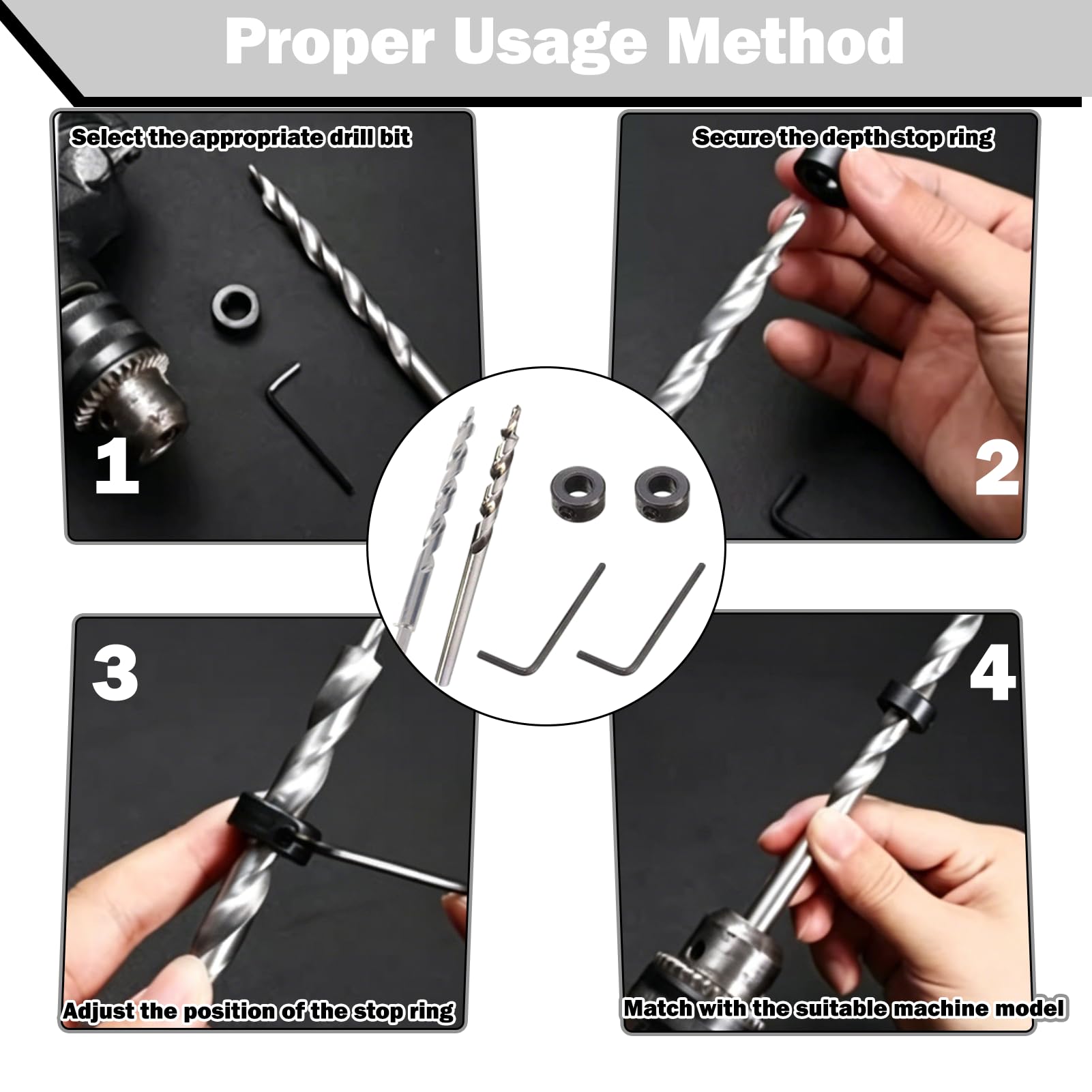 Proper Usage Method

Select the appropriate drill bit

1

Secure the depth stop ring

2

3

Adjust the position of the stop ring

4

Match with the suitable machine model