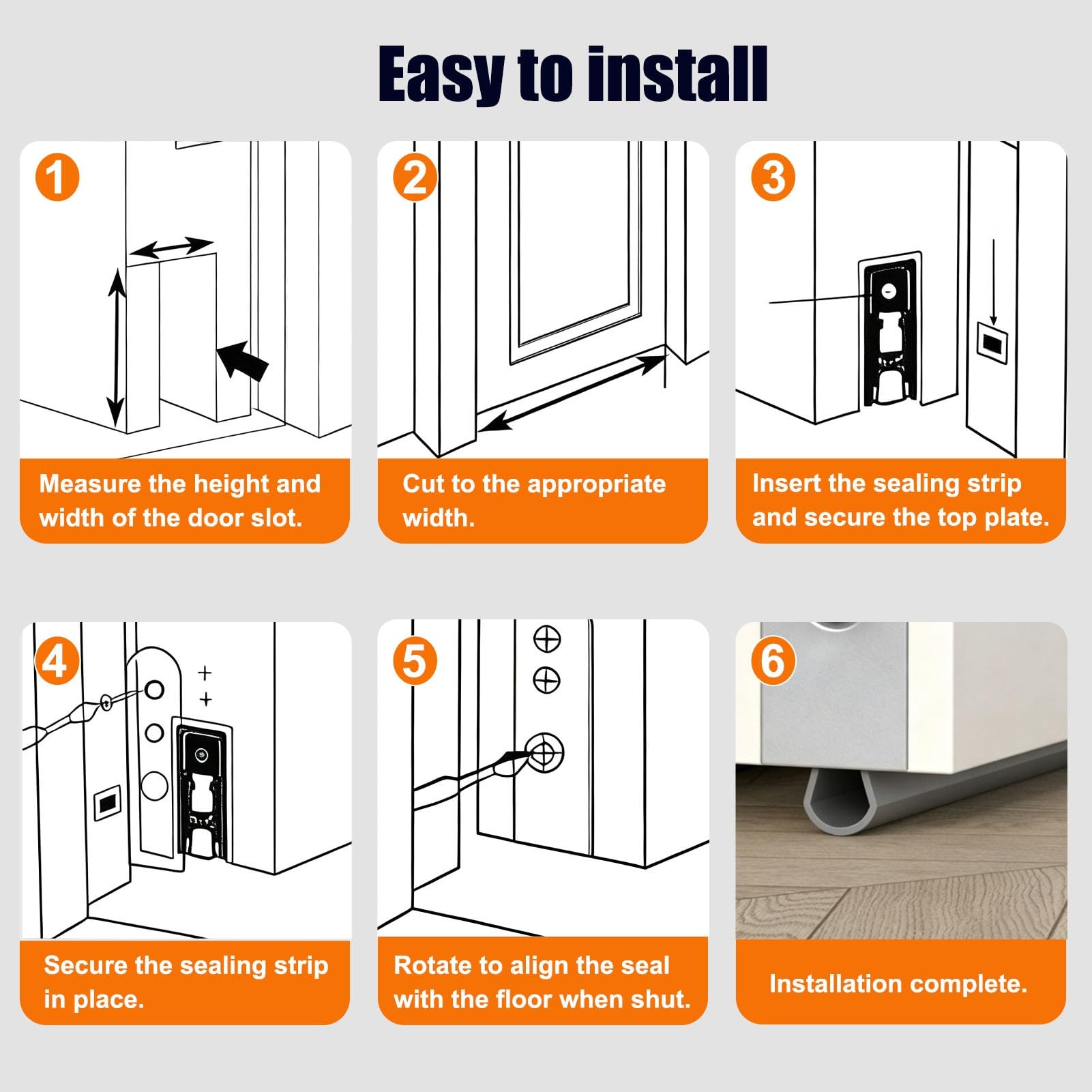 Easy to install

1
Measure the height and width of the door slot.

2
Cut to the appropriate width.

3
Insert the sealing strip and secure the top plate.

4
Secure the sealing strip in place.

5
Rotate to align the seal with the floor when shut.

6
Installation complete.