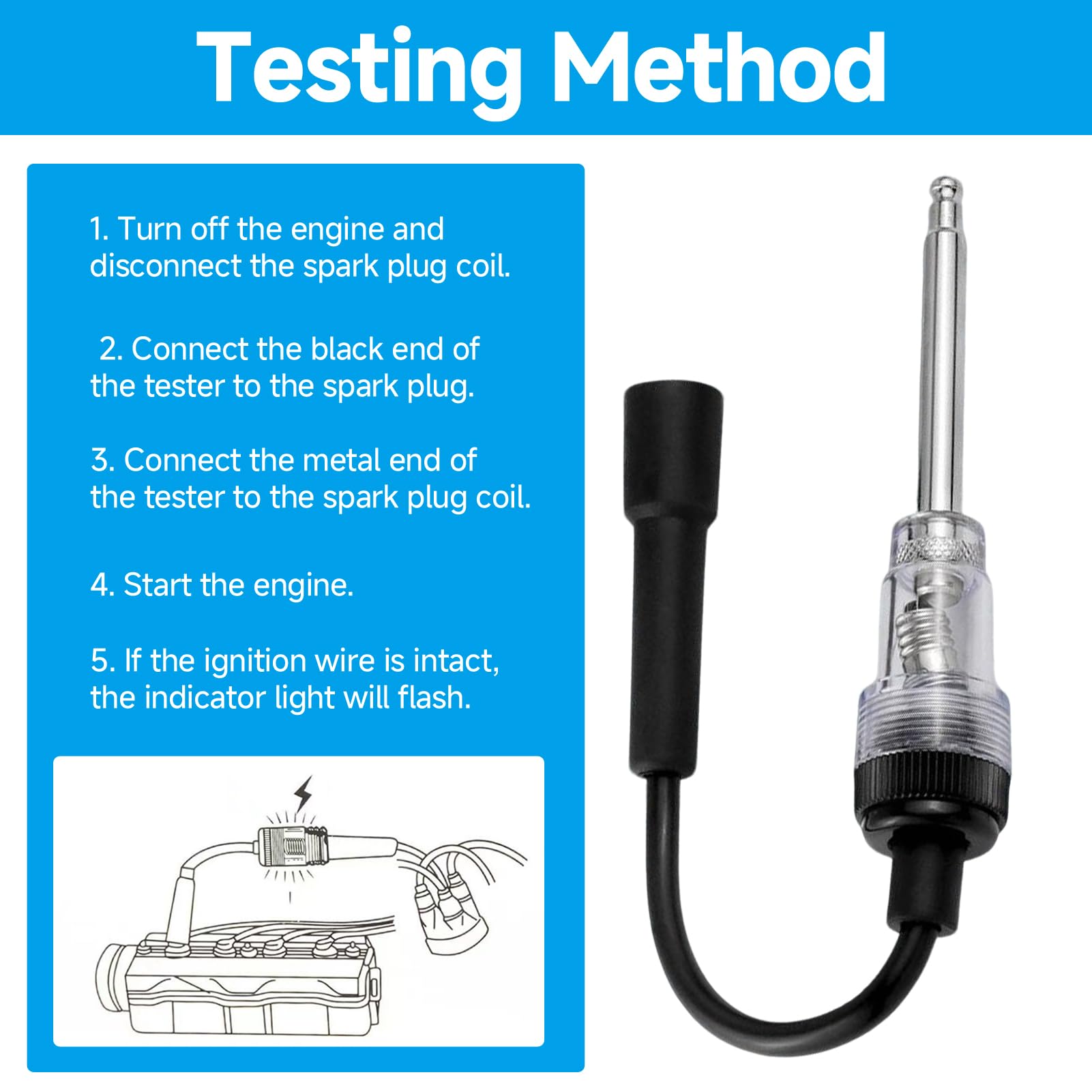 Testing Method

1. Turn off the engine and disconnect the spark plug coil.

2. Connect the black end of the tester to the spark plug.

3. Connect the metal end of the tester to the spark plug coil.

4. Start the engine.

5. If the ignition wire is intact, the indicator light will flash.