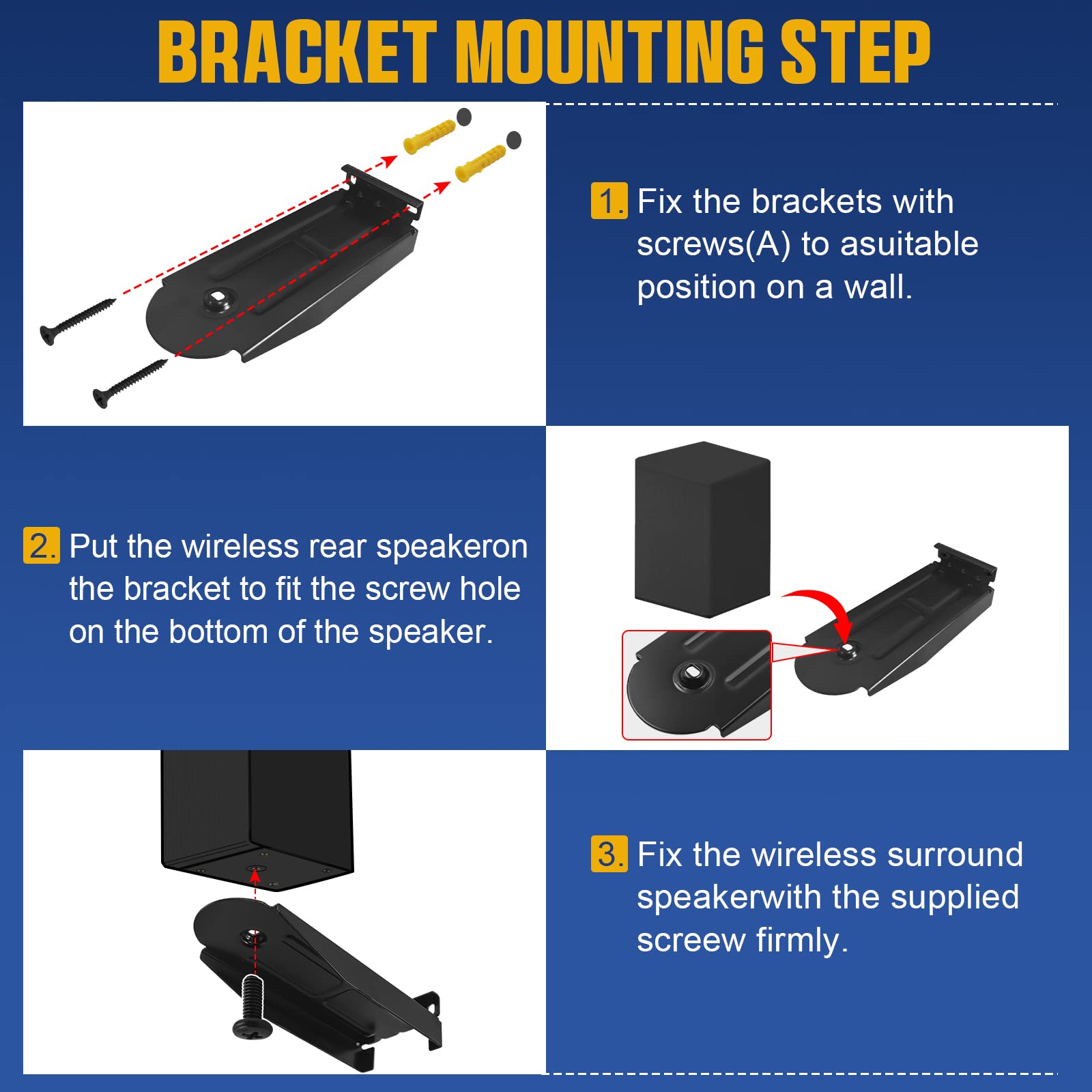 BRACKET MOUNTING STEP

1. Fix the brackets with screws(A) to asuitable position on a wall.

2. Put the wireless rear speakeron the bracket to fit the screw hole on the bottom of the speaker.

3. Fix the wireless surround speakerwith the supplied screew firmly.