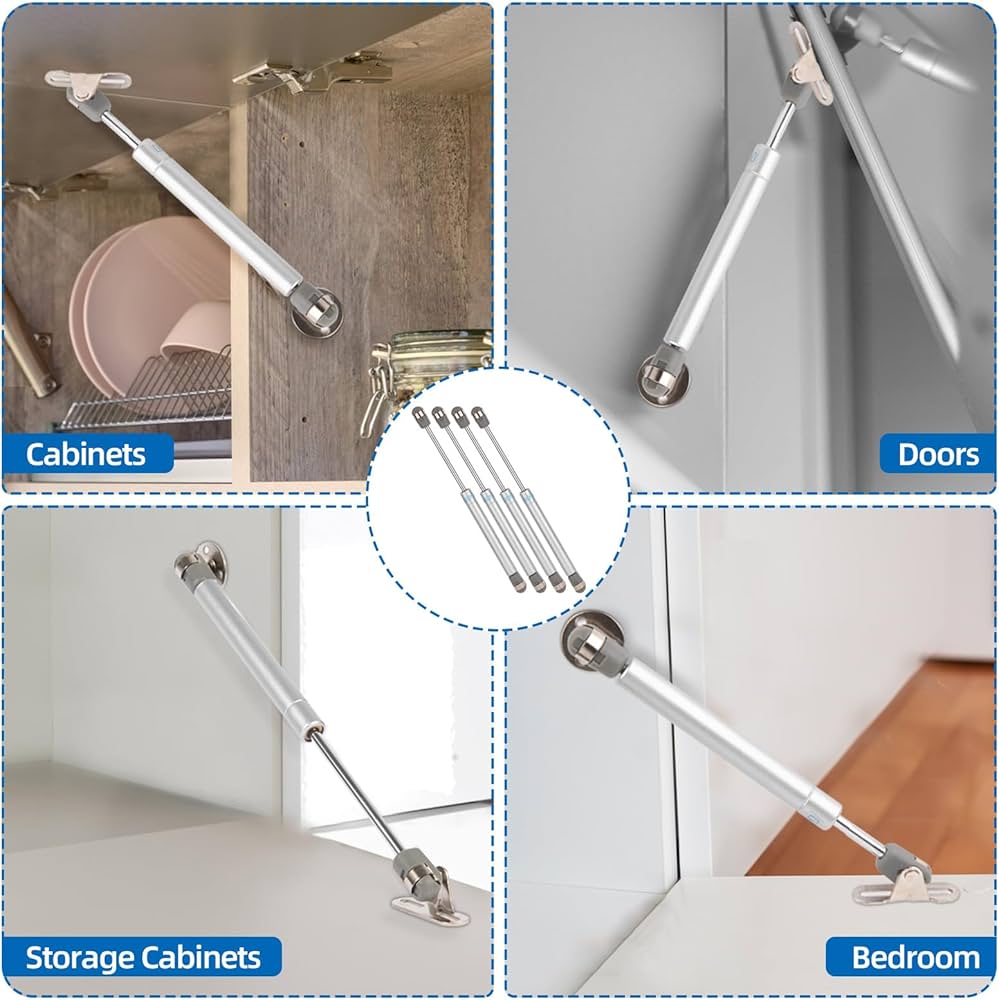 Cabinets

Doors

Storage Cabinets

Bedroom