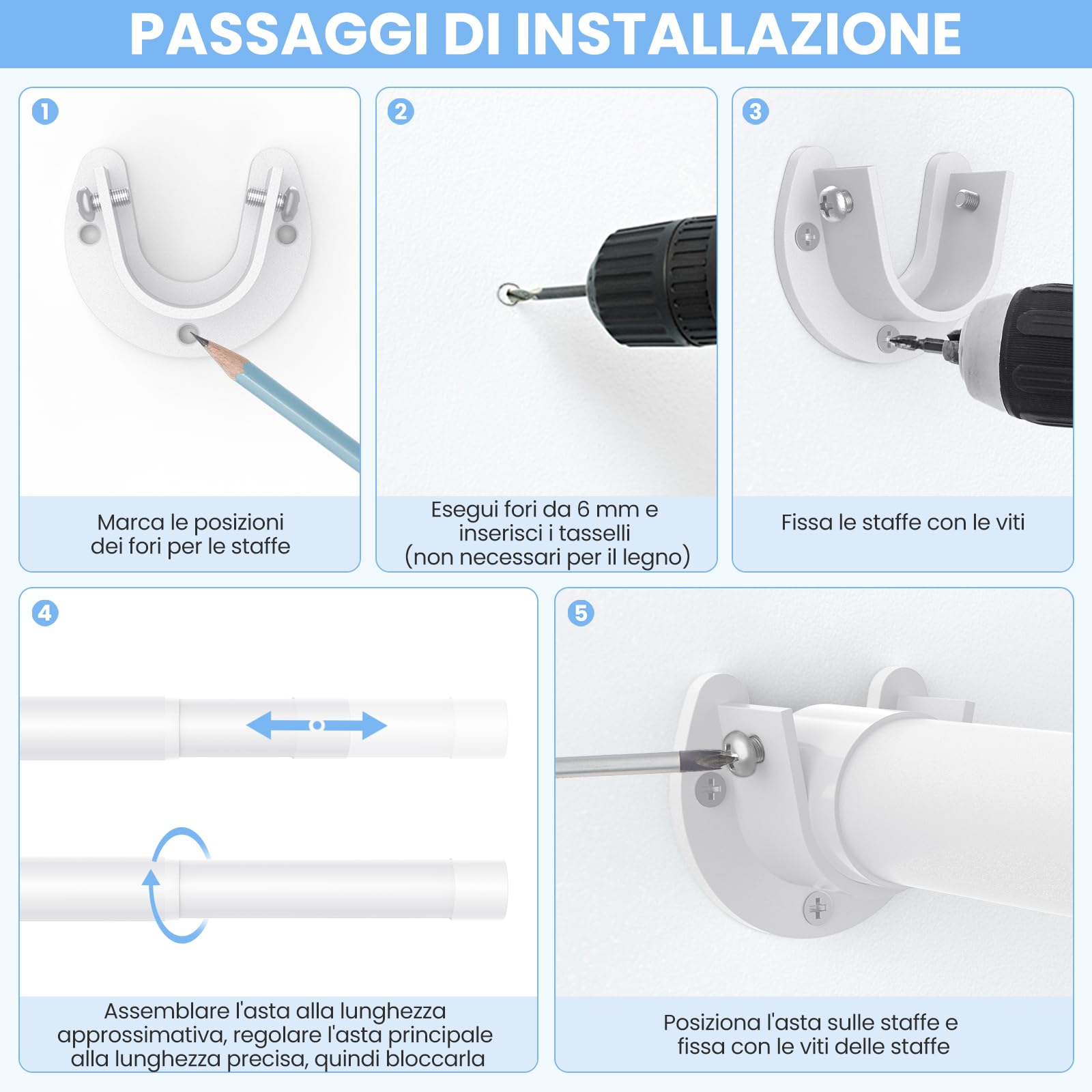 PASSAGGI DI INSTALLAZIONE

1

Marca le posizioni dei fori per le staffe

2

Esegui fori da 6 mm e inserisci i tasselli (non necessari per il legno)

3

Fissa le staffe con le viti

4

Assemblare l'asta alla lunghezza approssimativa, regolare l'asta principale alla lunghezza precisa, quindi bloccarla

5

Posiziona l'asta sulle staffe e fissa con le viti delle staffe