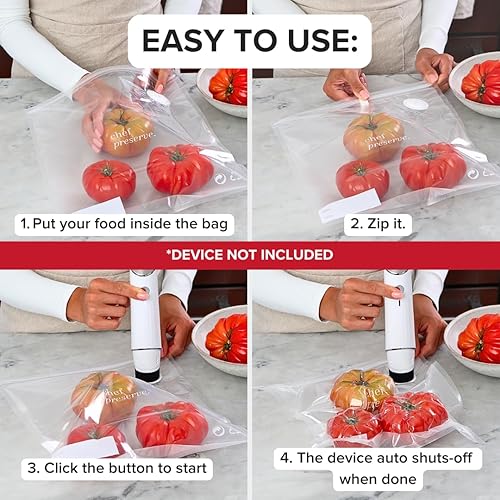 EASY TO USE:

chef preserve.

1. Put your food inside the bag

chef preserve.

2. Zip it.

*DEVICE NOT INCLUDED

chef preserve.

3. Click the button to start

chef

4. The device auto shuts-off when done