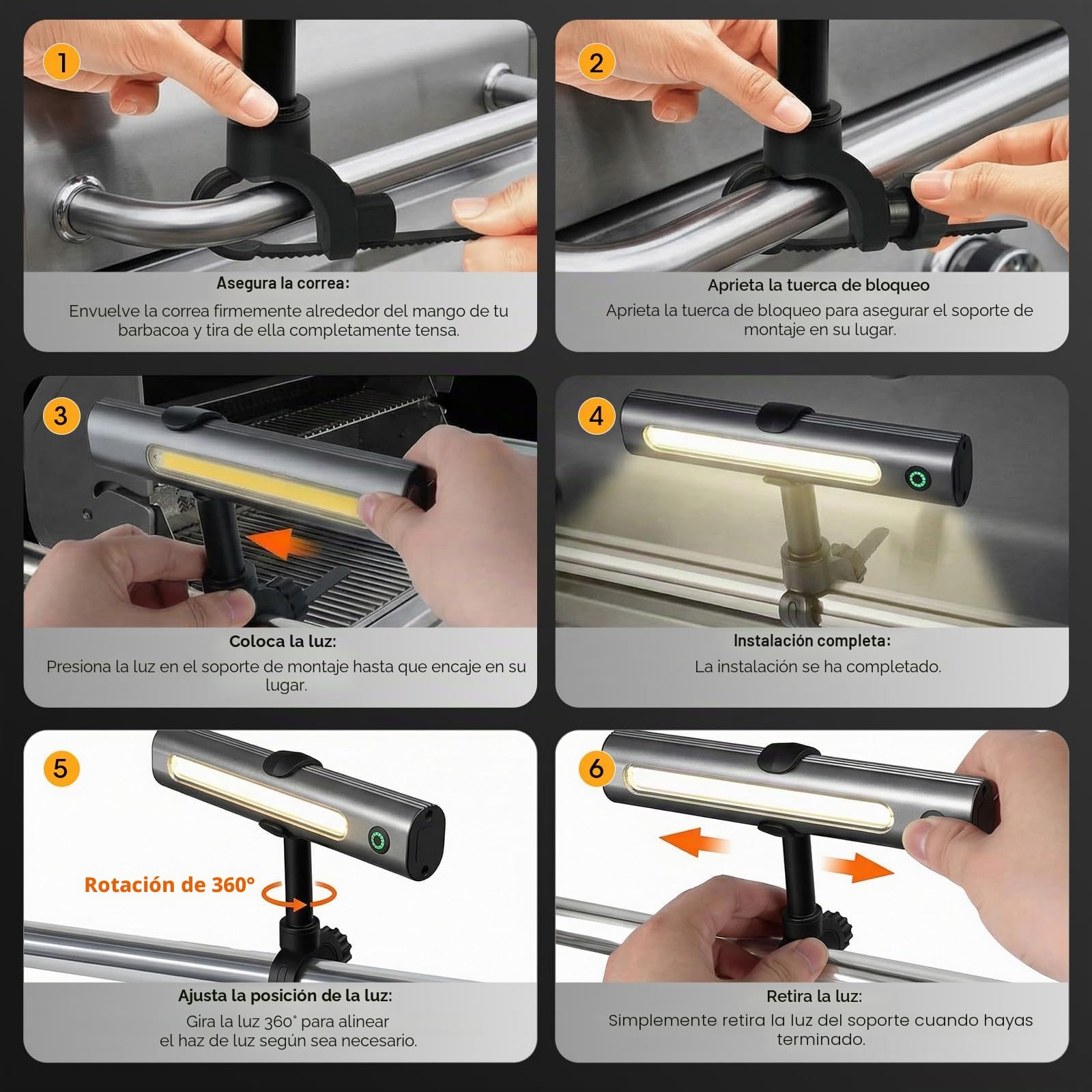 1

Asegura la correa:

Envuelve la correa firmemente alrededor del mango de tu barbacoa y tira de ella completamente tensa.

2

Aprieta la tuerca de bloqueo

Aprieta la tuerca de bloqueo para asegurar el soporte de montaje en su lugar.

3

Coloca la luz:

Presiona la luz en el soporte de montaje hasta que encaje en su lugar.

4

Instalación completa:

La instalación se ha completado.

5

Rotación de 360°

Ajusta la posición de la luz:

Gira la luz 360° para alinear el haz de luz según sea necesario.

6

Retira la luz:

Simplemente retira la luz del soporte cuando hayas terminado.