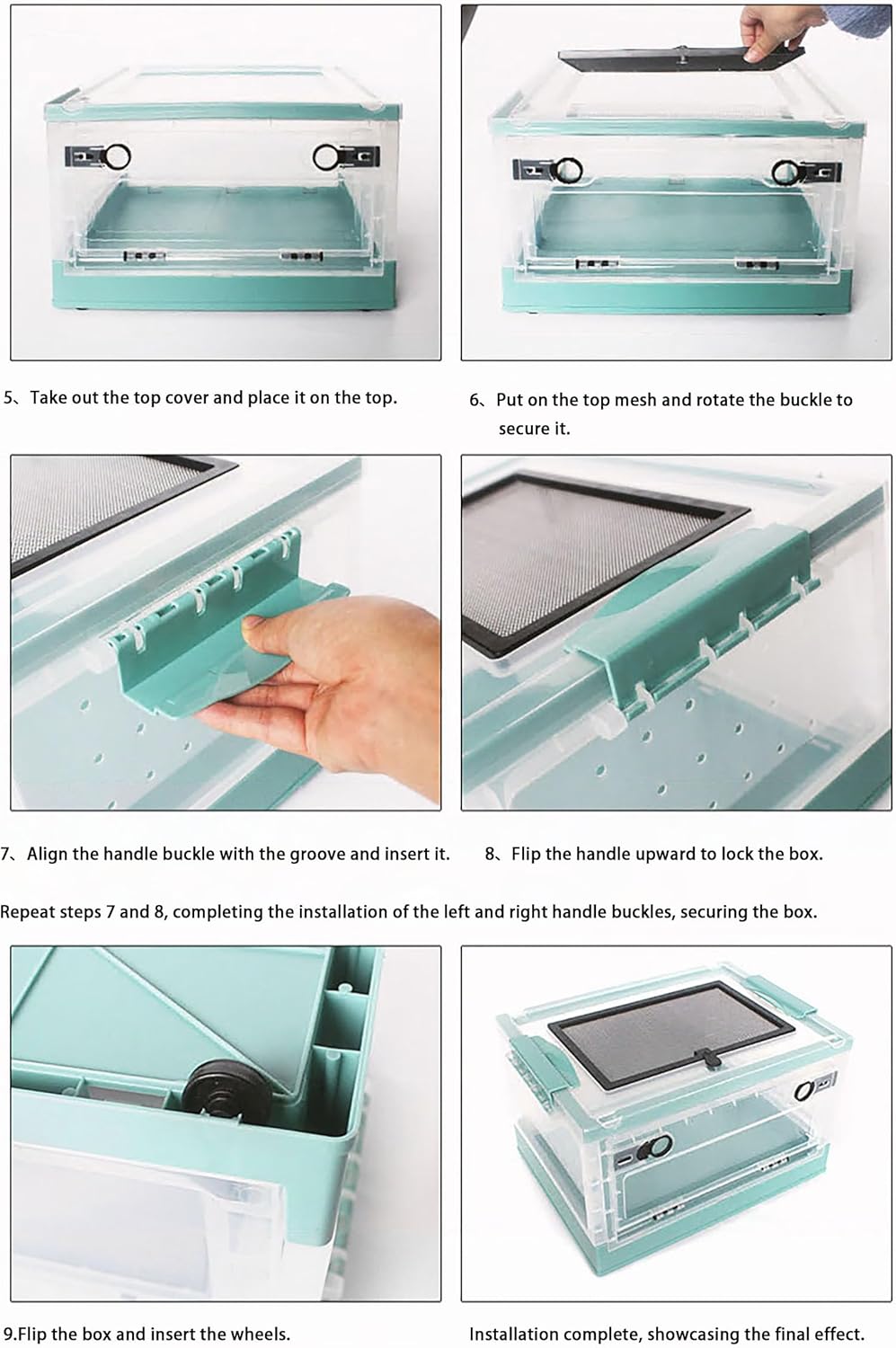 5、Take out the top cover and place it on the top.

6、Put on the top mesh and rotate the buckle to secure it.

7、Align the handle buckle with the groove and insert it.

8、Flip the handle upward to lock the box.

Repeat steps 7 and 8, completing the installation of the left and right handle buckles, securing the box.

9.Flip the box and insert the wheels.

Installation complete, showcasing the final effect.