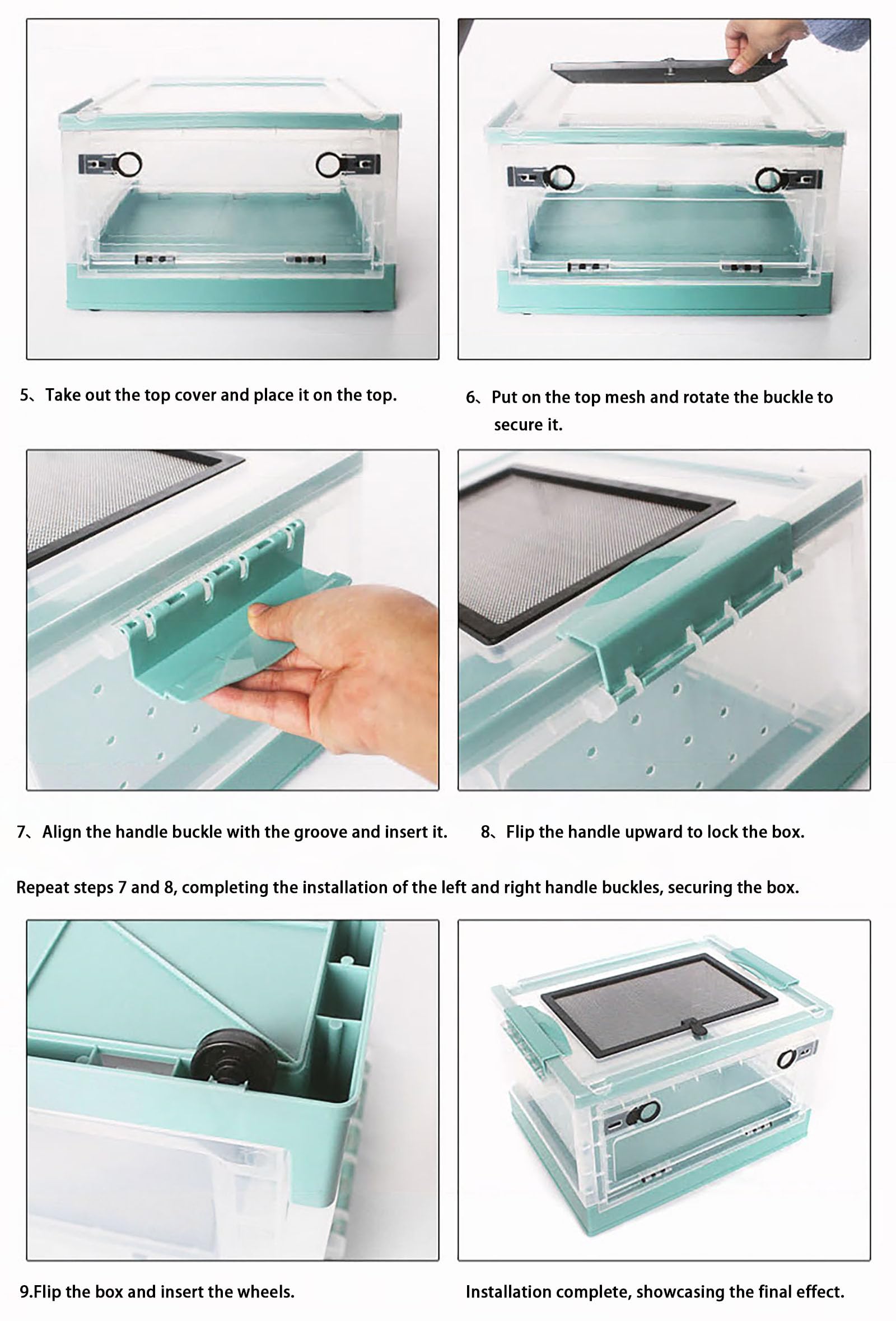 5、Take out the top cover and place it on the top.

6、Put on the top mesh and rotate the buckle to secure it.

7、Align the handle buckle with the groove and insert it.

8、Flip the handle upward to lock the box.

Repeat steps 7 and 8, completing the installation of the left and right handle buckles, securing the box.

9.Flip the box and insert the wheels.

Installation complete, showcasing the final effect.