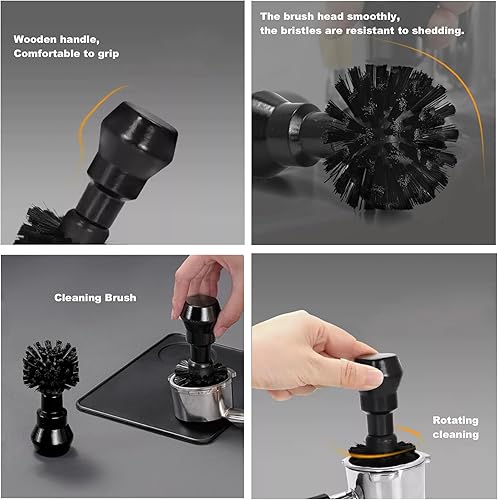 Wooden handle,
Comfortable to grip

The brush head smoothly,
the bristles are resistant to shedding.

Cleaning Brush

Rotating
cleaning