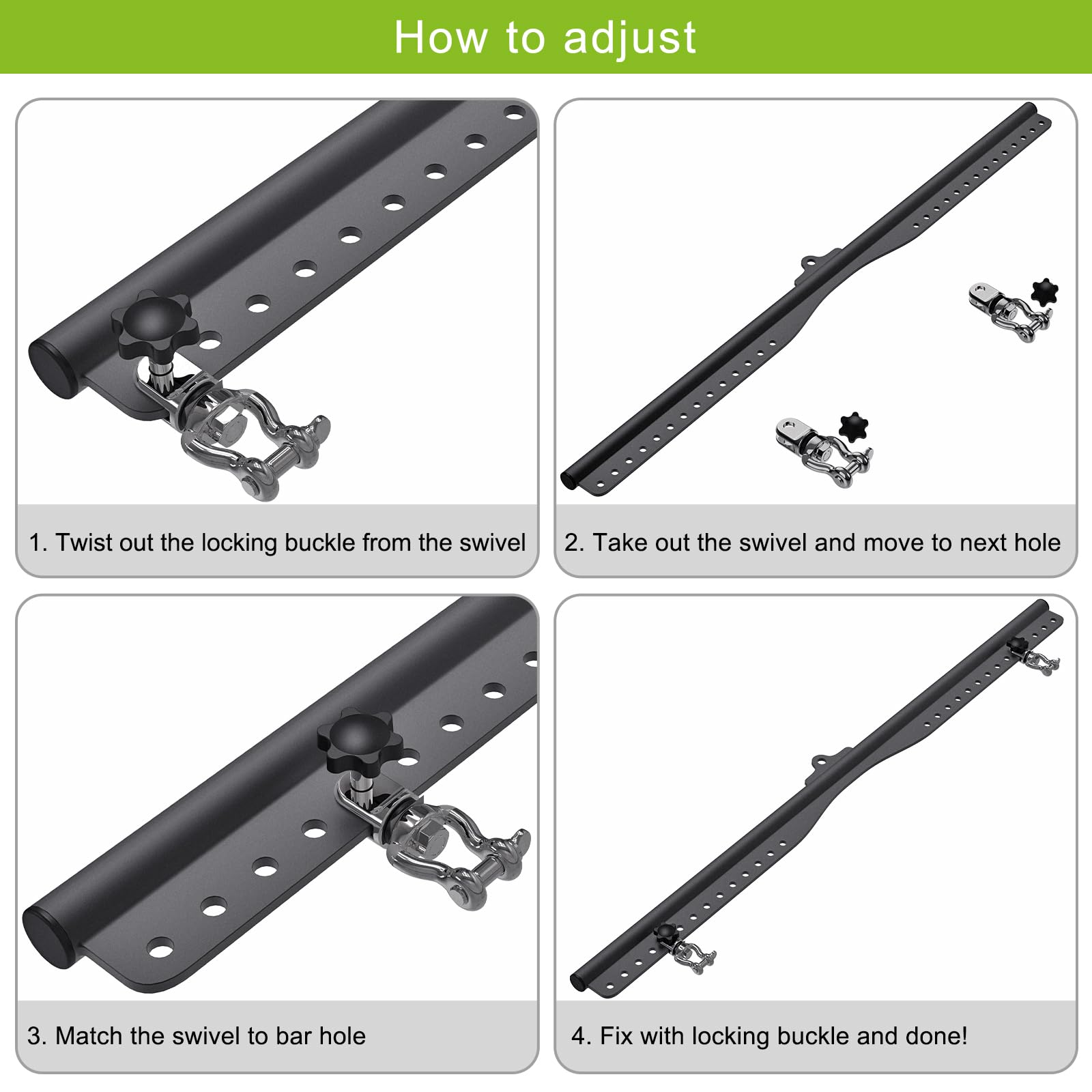 How to adjust

1. Twist out the locking buckle from the swivel

2. Take out the swivel and move to next hole

3. Match the swivel to bar hole

4. Fix with locking buckle and done!