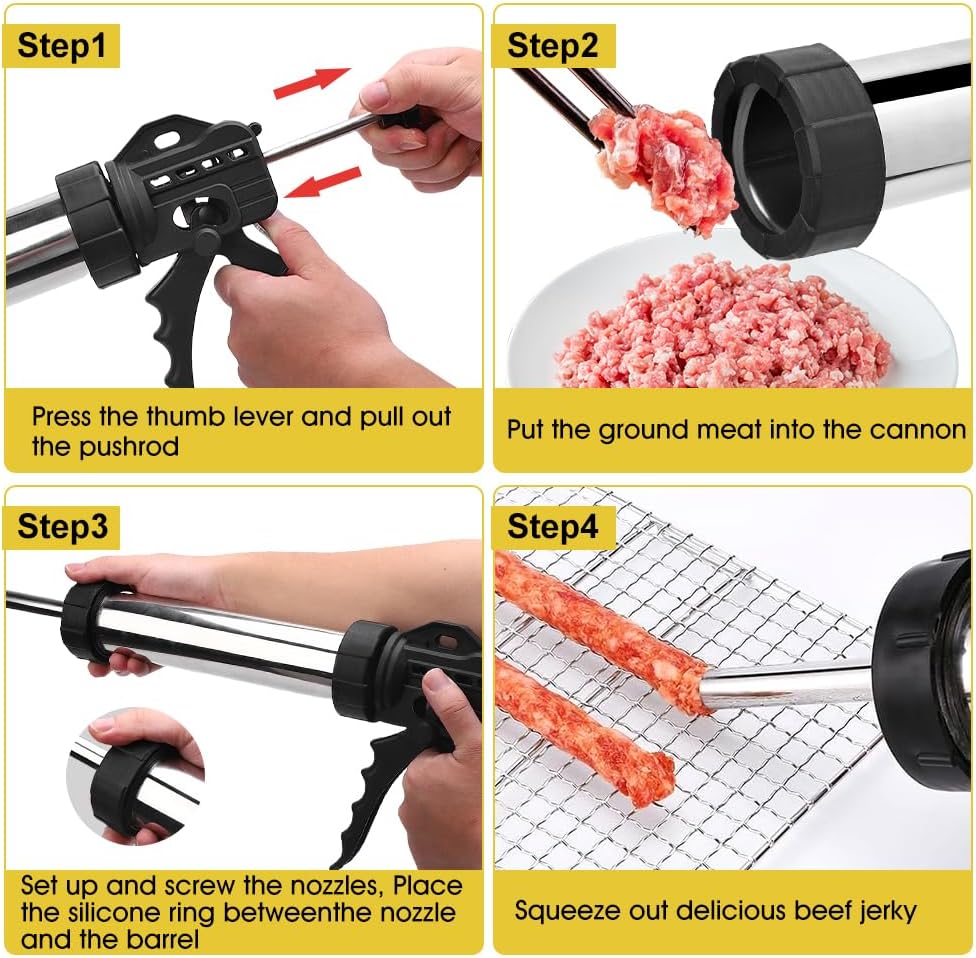 Step1

Press the thumb lever and pull out the pushrod

Step2

Put the ground meat into the cannon

Step3

Set up and screw the nozzles, Place the silicone ring betweenthe nozzle and the barrel

Step4

Squeeze out delicious beef jerky