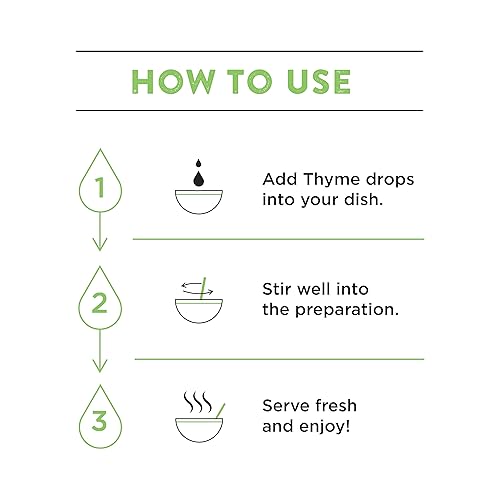 HOW TO USE

1

Add Thyme drops into your dish.

2

Stir well into the preparation.

3

Serve fresh and enjoy!