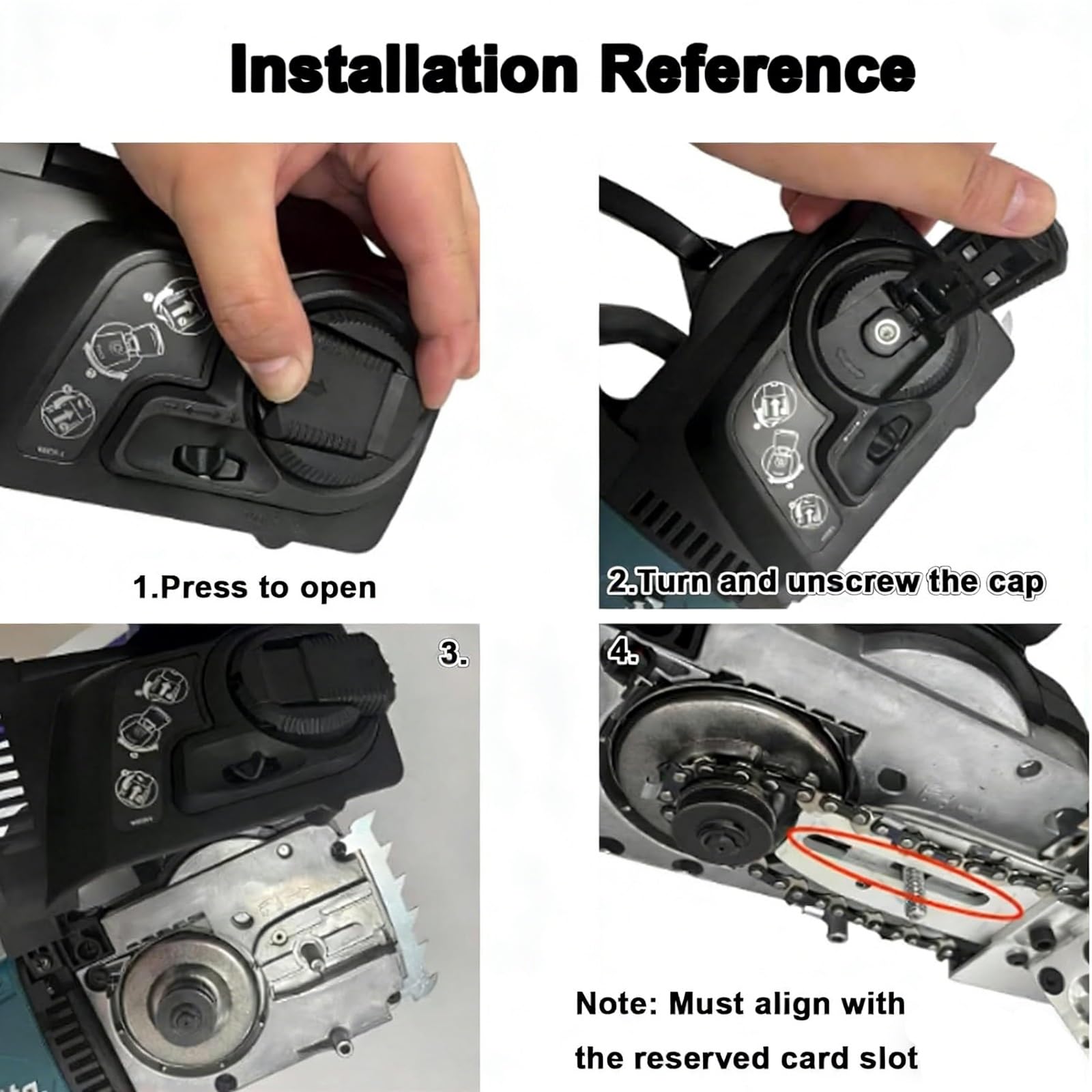 Installation Reference

1.Press to open

2.Turn and unscrew the cap

3.

4.

Note: Must align with the reserved card slot