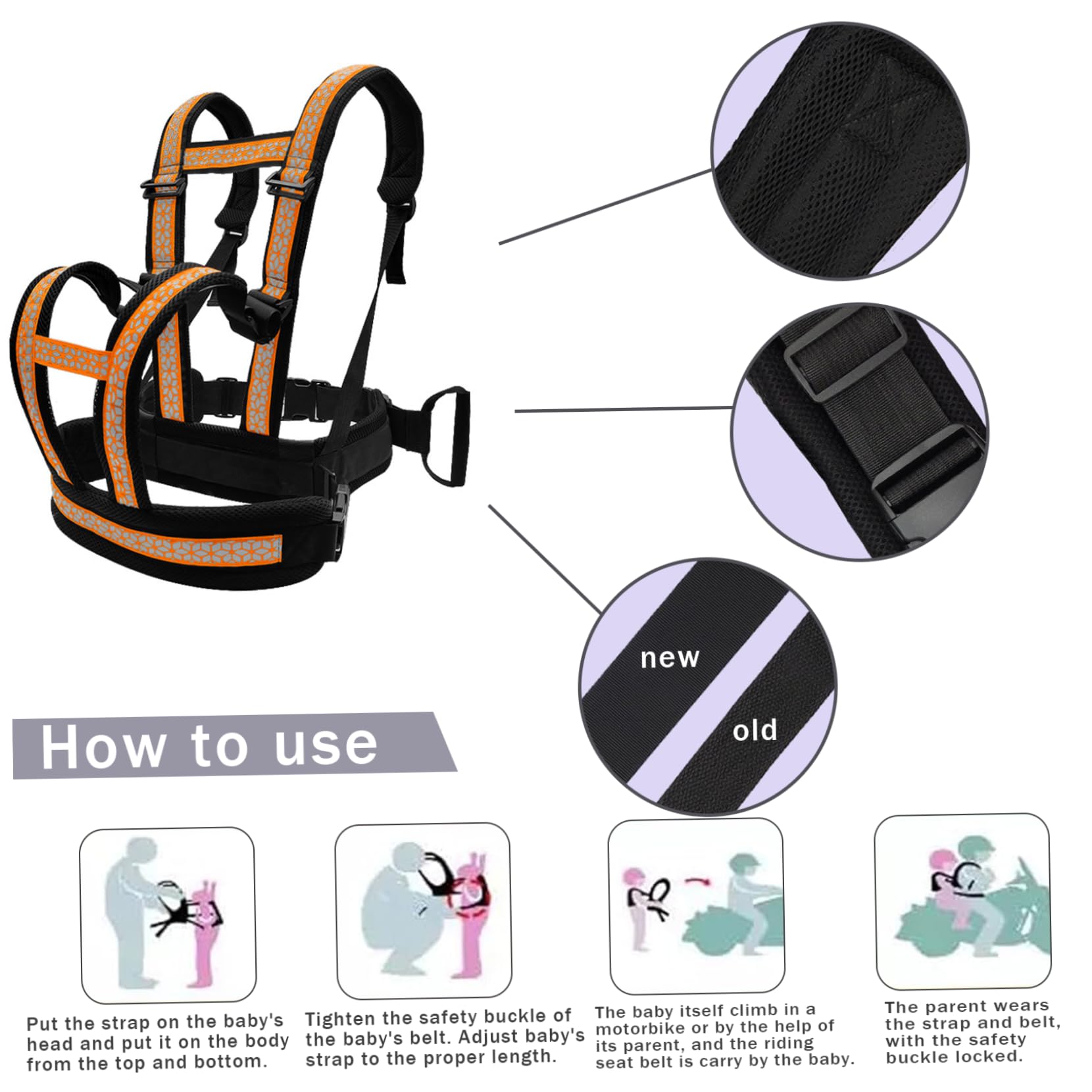 new

old

How to use

Put the strap on the baby's head and put it on the body from the top and bottom.

Tighten the safety buckle of the baby's belt. Adjust baby's strap to the proper length.

The baby itself climb in a motorbike or by the help of its parent, and the riding seat belt is carry by the baby.

The parent wears the strap and belt, with the safety buckle locked.