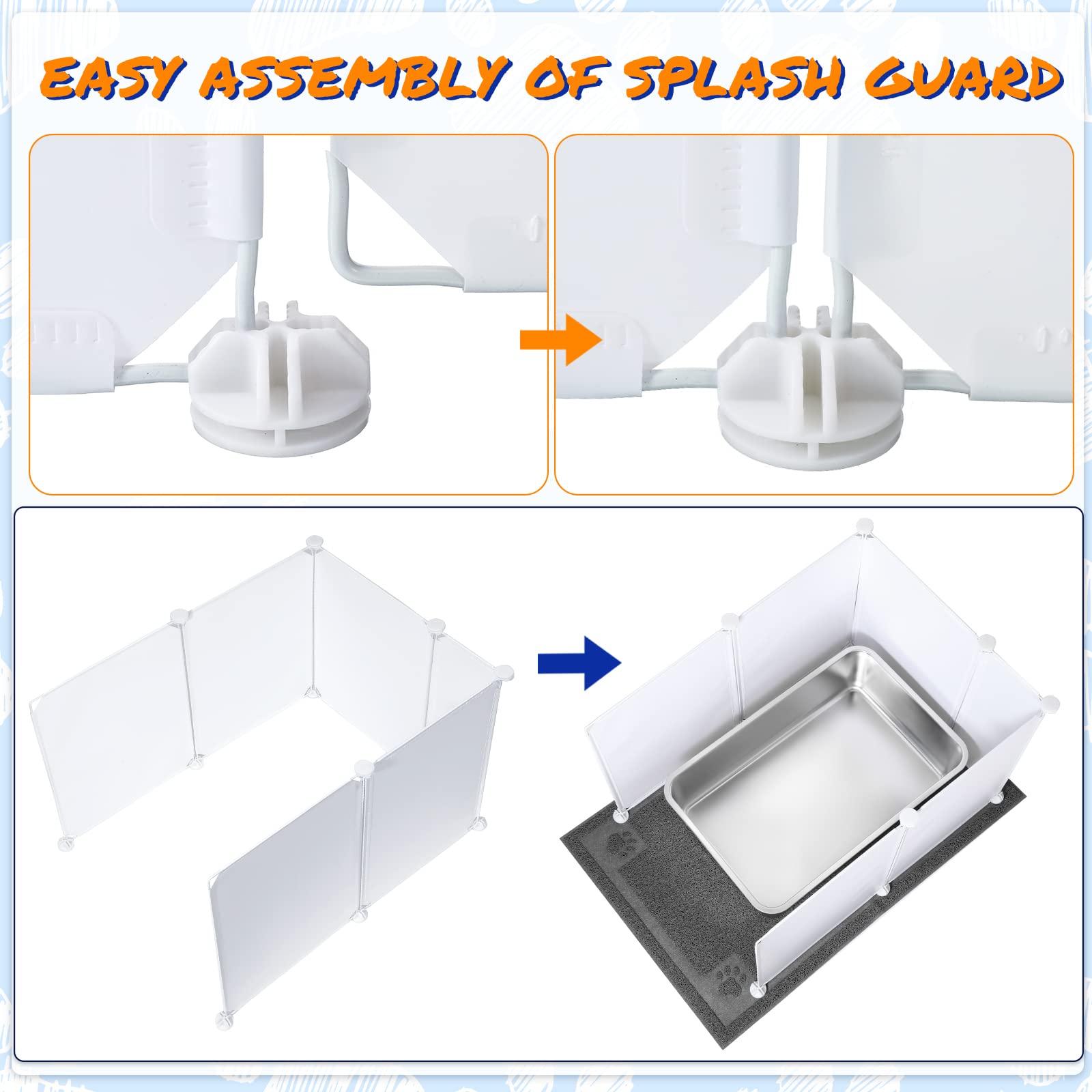 EASY ASSEMBLY OF SPLASH GUARD