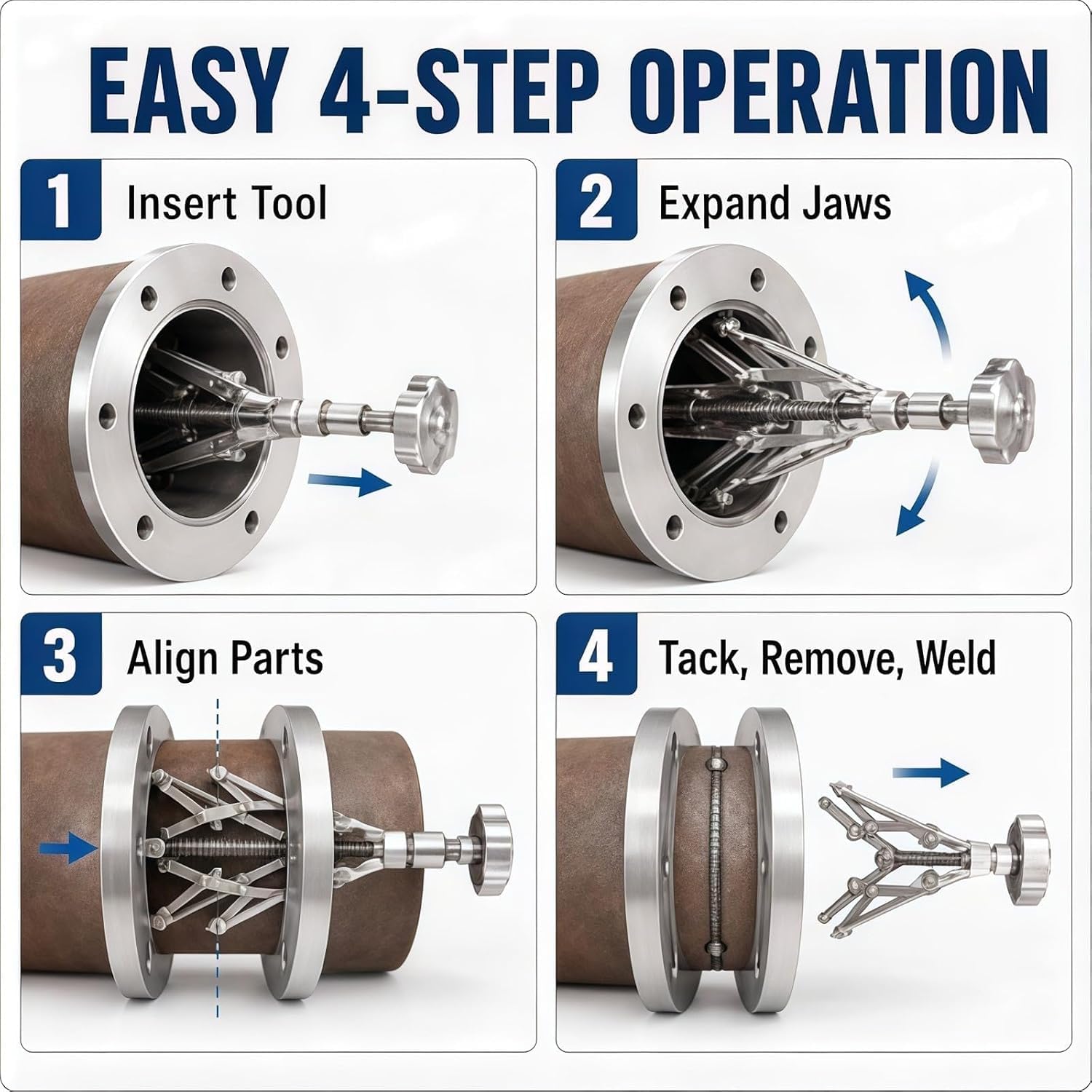 EASY 4-STEP OPERATION

1 Insert Tool

2 Expand Jaws

3 Align Parts

4 Tack, Remove, Weld