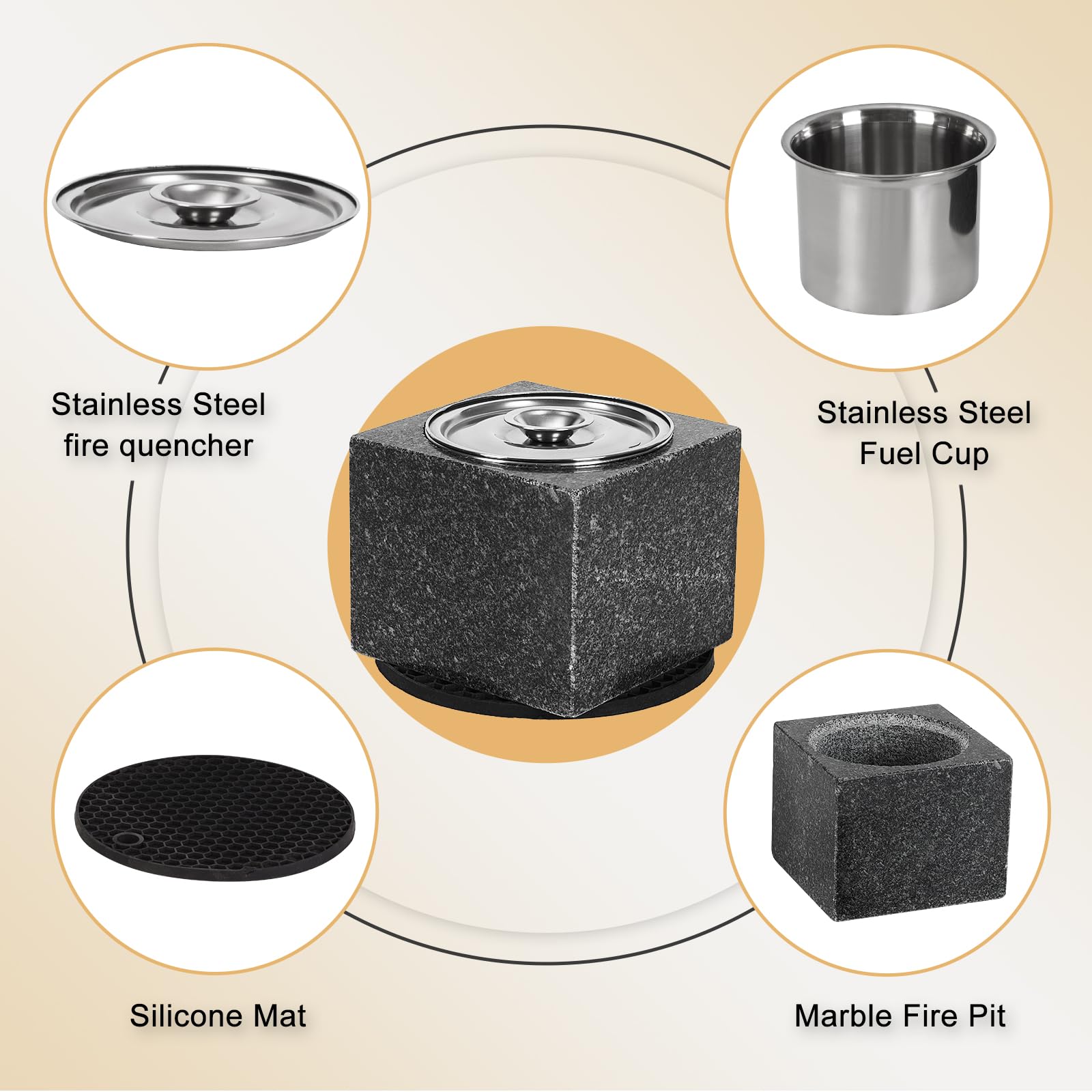 Stainless Steel
fire quencher

Stainless Steel
Fuel Cup

Silicone Mat

Marble Fire Pit