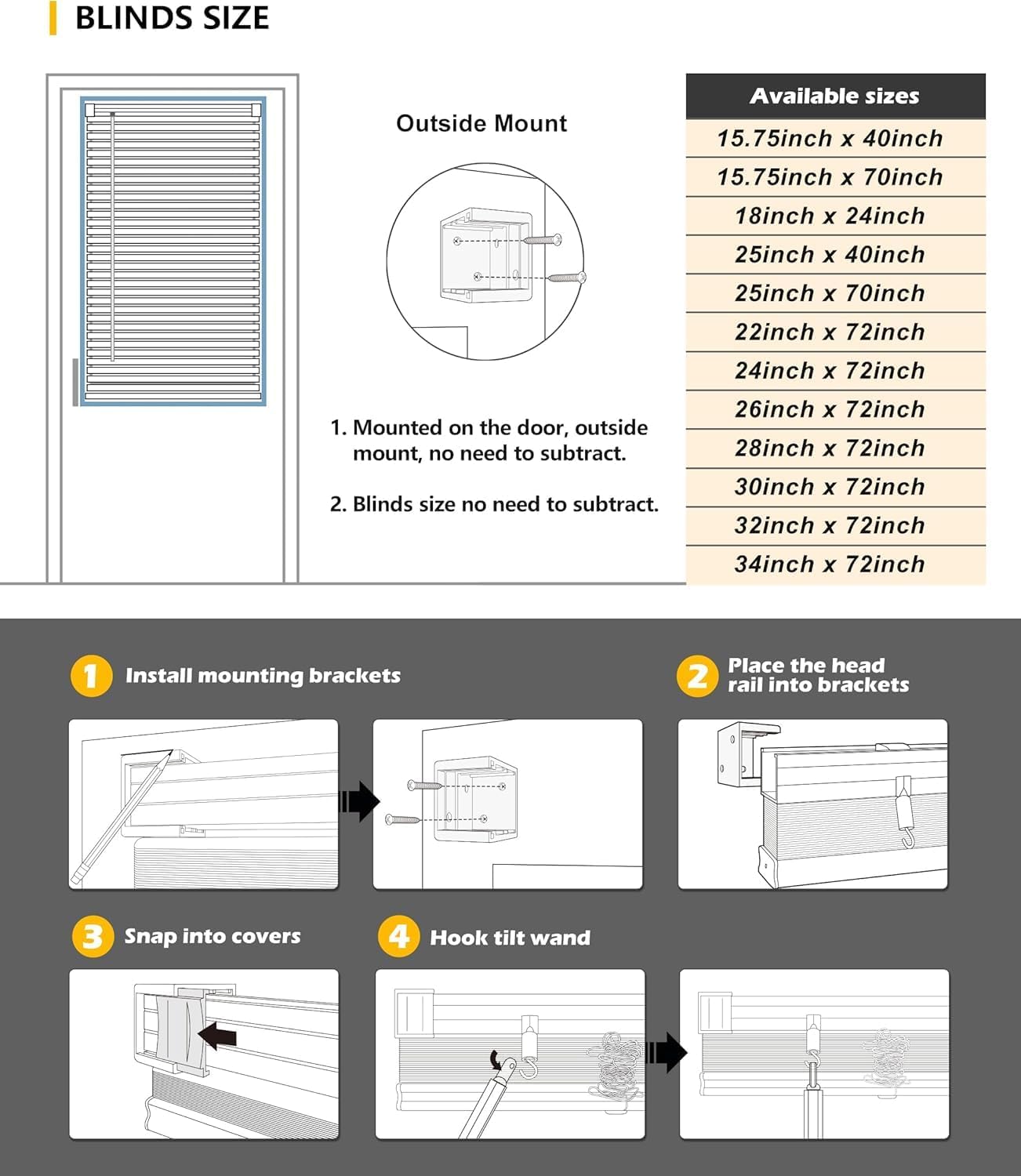 BLINDS SIZE

Outside Mount

1. Mounted on the door, outside mount, no need to subtract.

2. Blinds size no need to subtract.

| Available sizes |
|---|
| 15.75inch x 40inch |
| 15.75inch x 70inch |
| 18inch x 24inch |
| 25inch x 40inch |
| 25inch x 70inch |
| 22inch x 72inch |
| 24inch x 72inch |
| 26inch x 72inch |
| 28inch x 72inch |
| 30inch x 72inch |
| 32inch x 72inch |
| 34inch x 72inch |

1 Install mounting brackets

2 Place the head rail into brackets

3 Snap into covers

4 Hook tilt wand