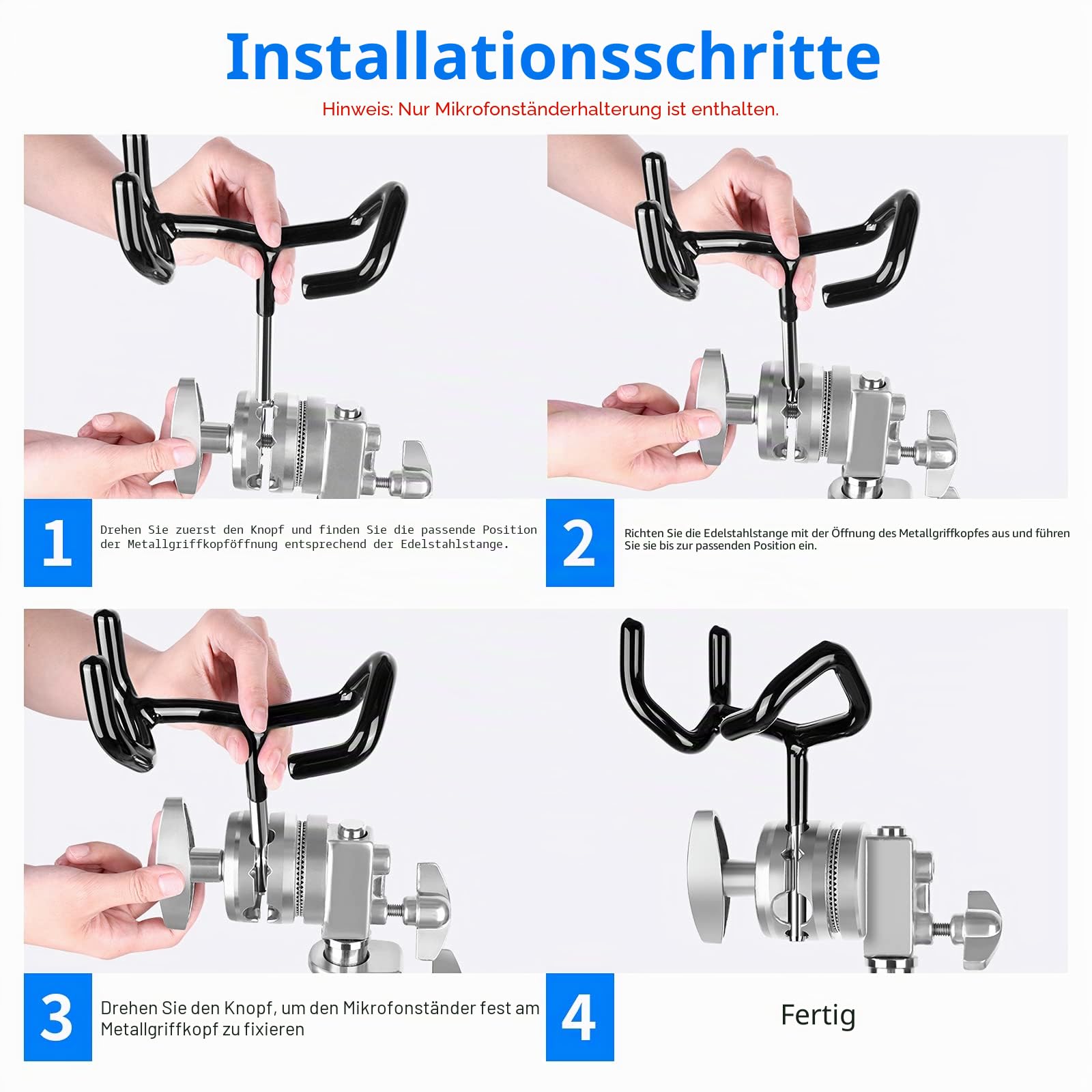 Installationsschritte

Hinweis: Nur Mikrofonständerhalterung ist enthalten.

1

Drehen Sie zuerst den Knopf und finden Sie die passende Position der Metallgriffkopföffnung entsprechend der Edelstahlstange.

2

Richten Sie die Edelstahlstange mit der Öffnung des Metallgriffkopfes aus und führen Sie sie bis zur passenden Position ein.

3

Drehen Sie den Knopf, um den Mikrofonständer fest am Metallgriffkopf zu fixieren

4

Fertig