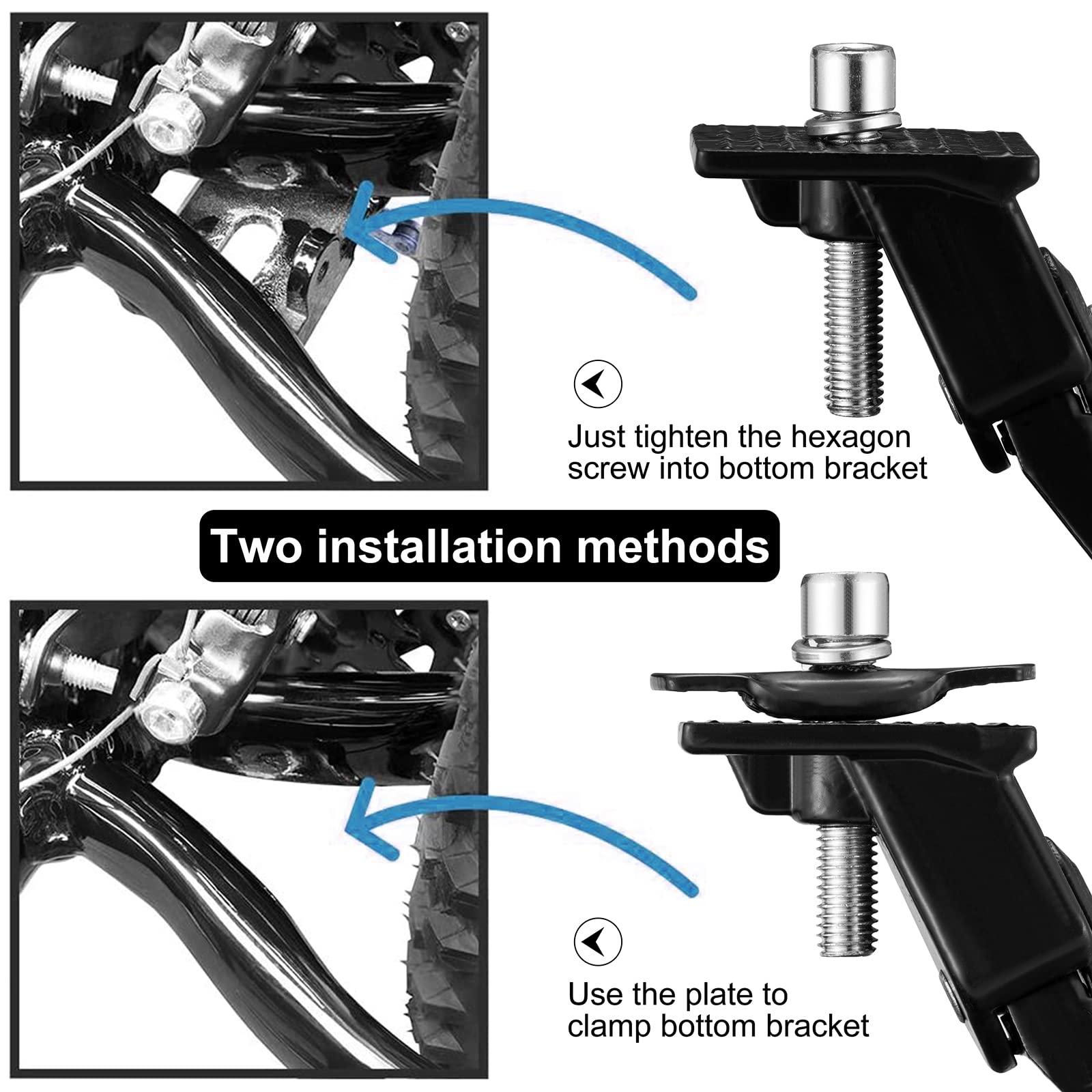 Just tighten the hexagon screw into bottom bracket

Two installation methods

Use the plate to clamp bottom bracket