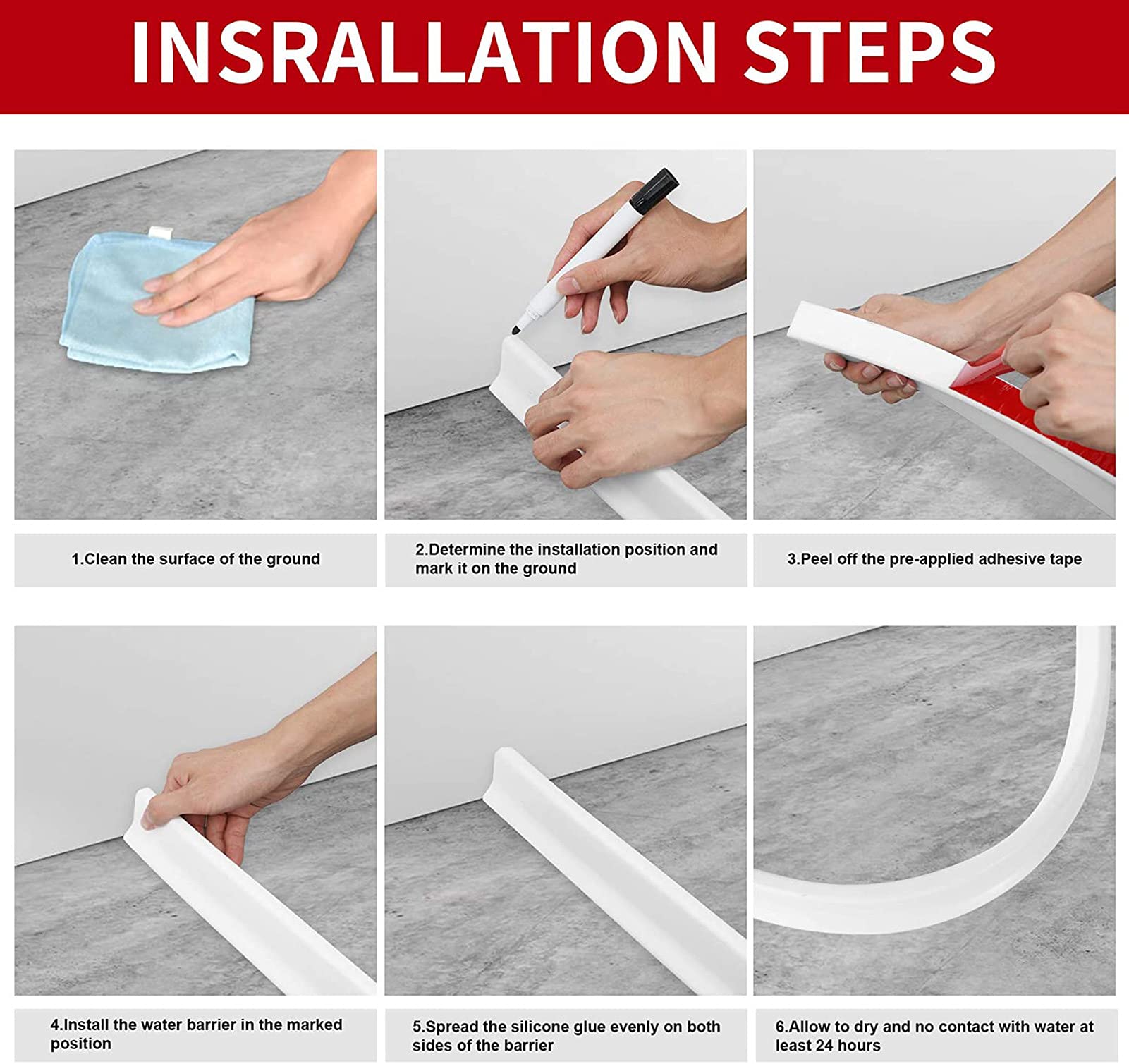 INSRALLATION STEPS

1.Clean the surface of the ground

2.Determine the installation position and mark it on the ground

3.Peel off the pre-applied adhesive tape

4.Install the water barrier in the marked position

5.Spread the silicone glue evenly on both sides of the barrier

6.Allow to dry and no contact with water at least 24 hours