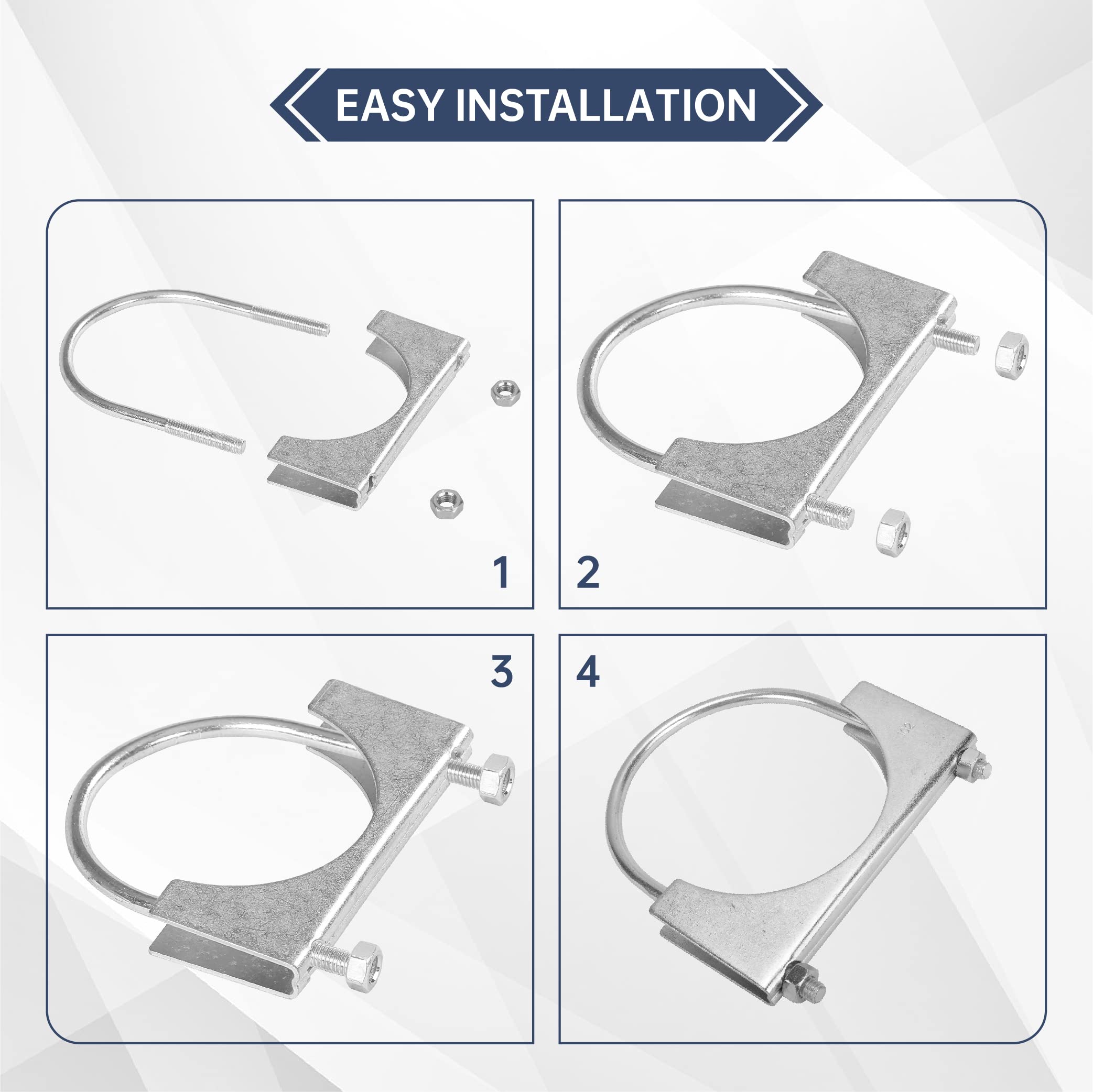 EASY INSTALLATION

1

2

3

4