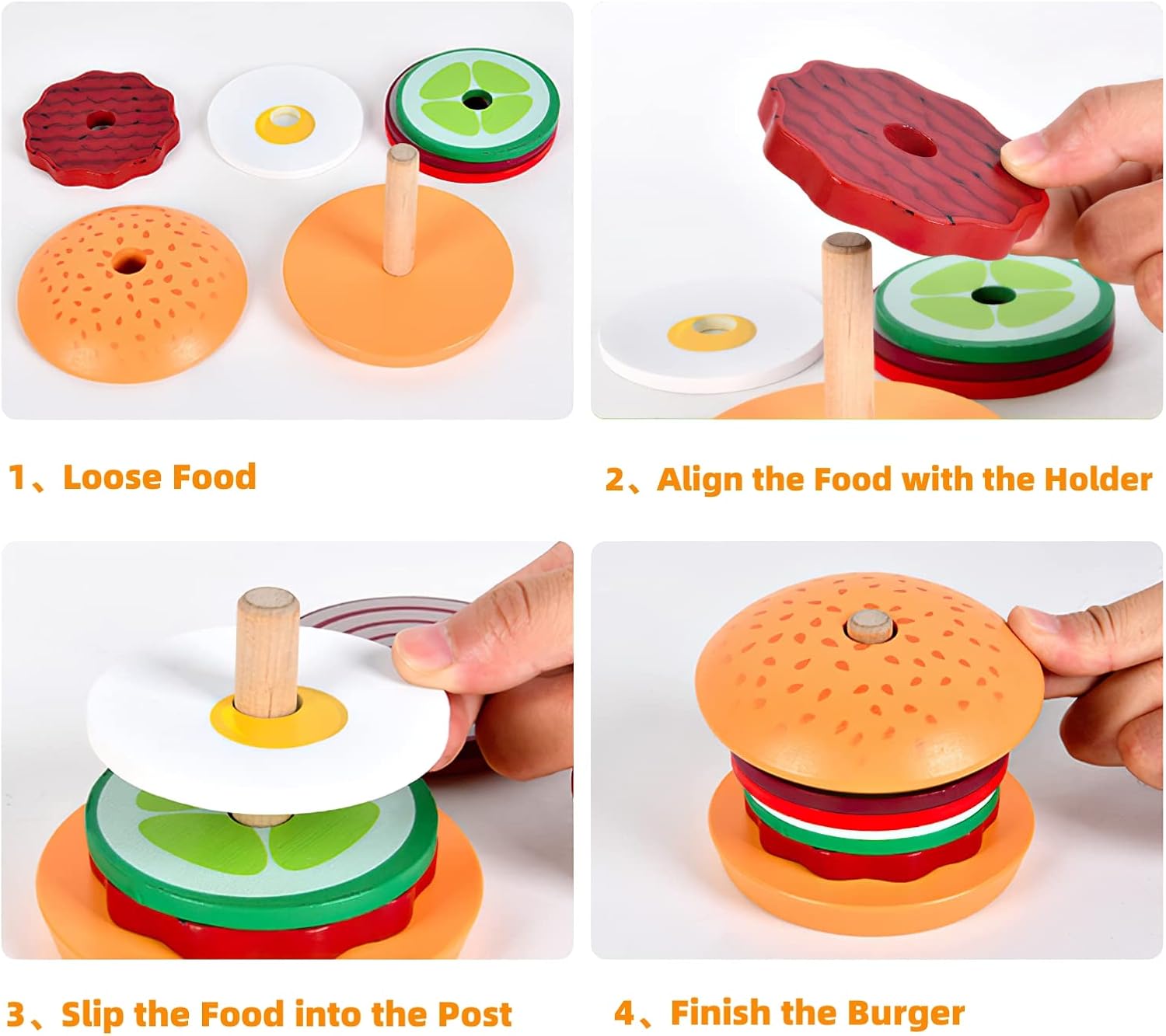 1、Loose Food

2、Align the Food with the Holder

3、Slip the Food into the Post

4、Finish the Burger