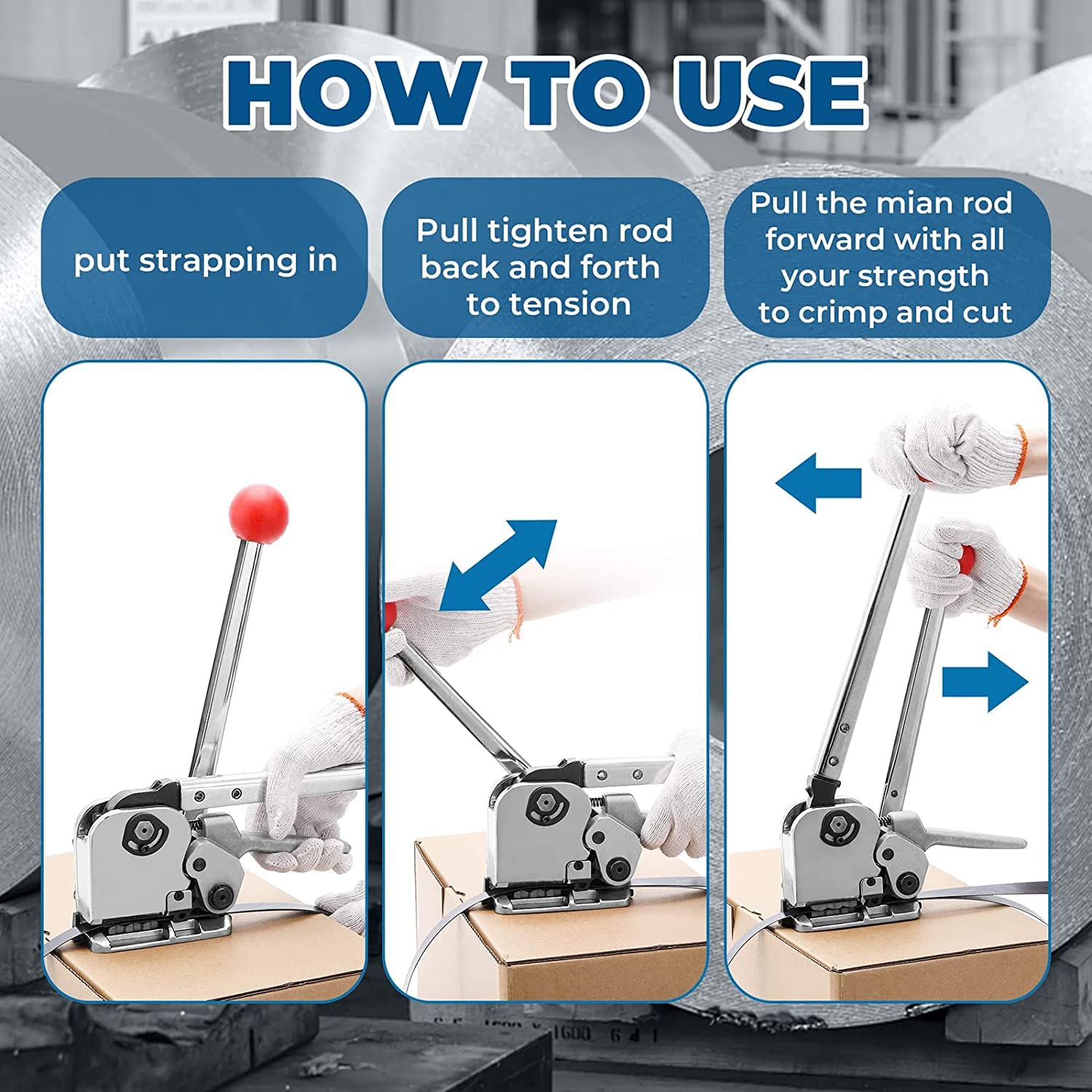 HOW TO USE

put strapping in

Pull tighten rod back and forth to tension

Pull the mian rod forward with all your strength to crimp and cut