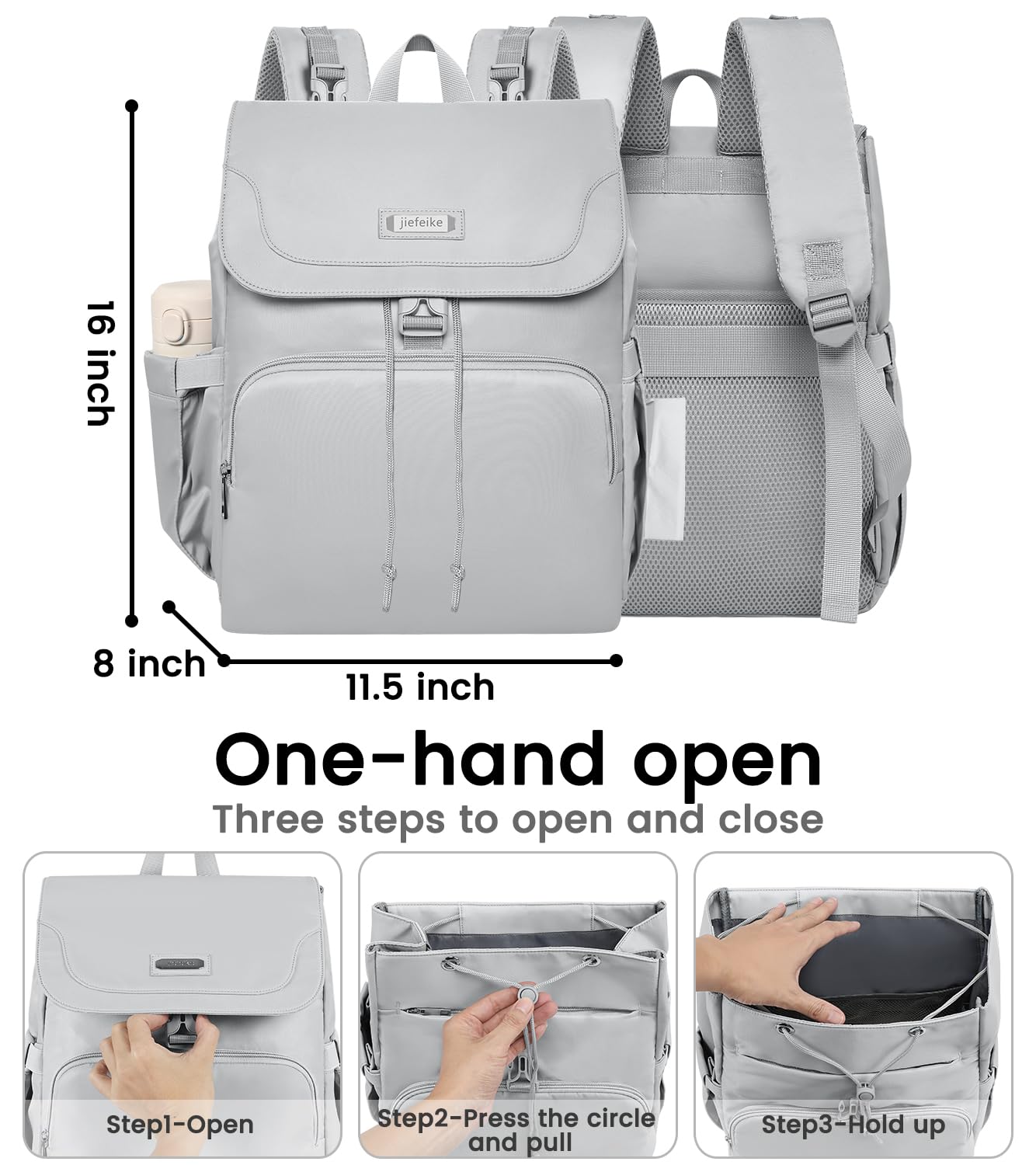 jiefeike

16 inch

8 inch

11.5 inch

One-hand open

Three steps to open and close

Step1-Open

Step2-Press the circle and pull

Step3-Hold up