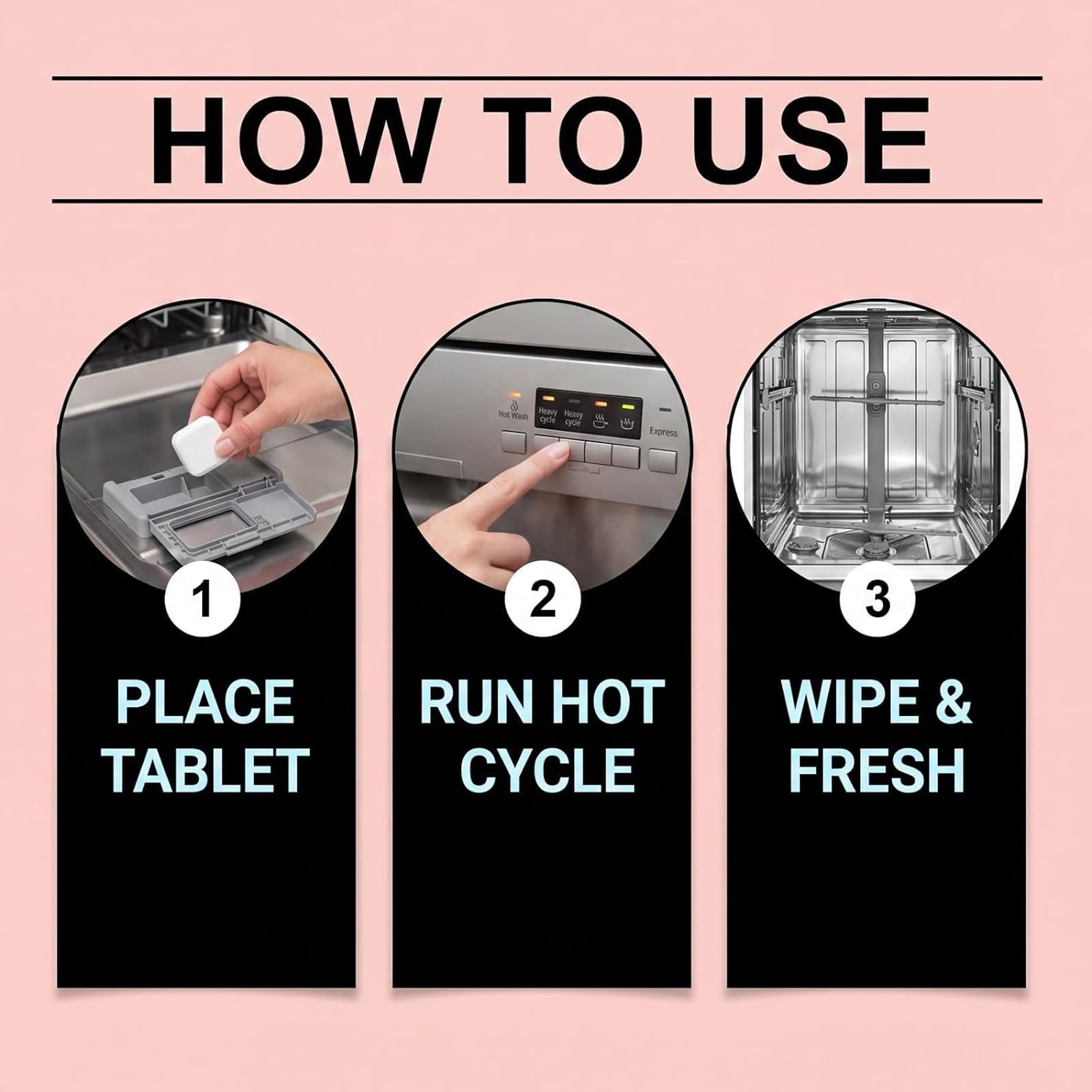 HOW TO USE

Hot Wash Heavy cycle Heavy cycle Express

1
PLACE TABLET

2
RUN HOT CYCLE

3
WIPE & FRESH