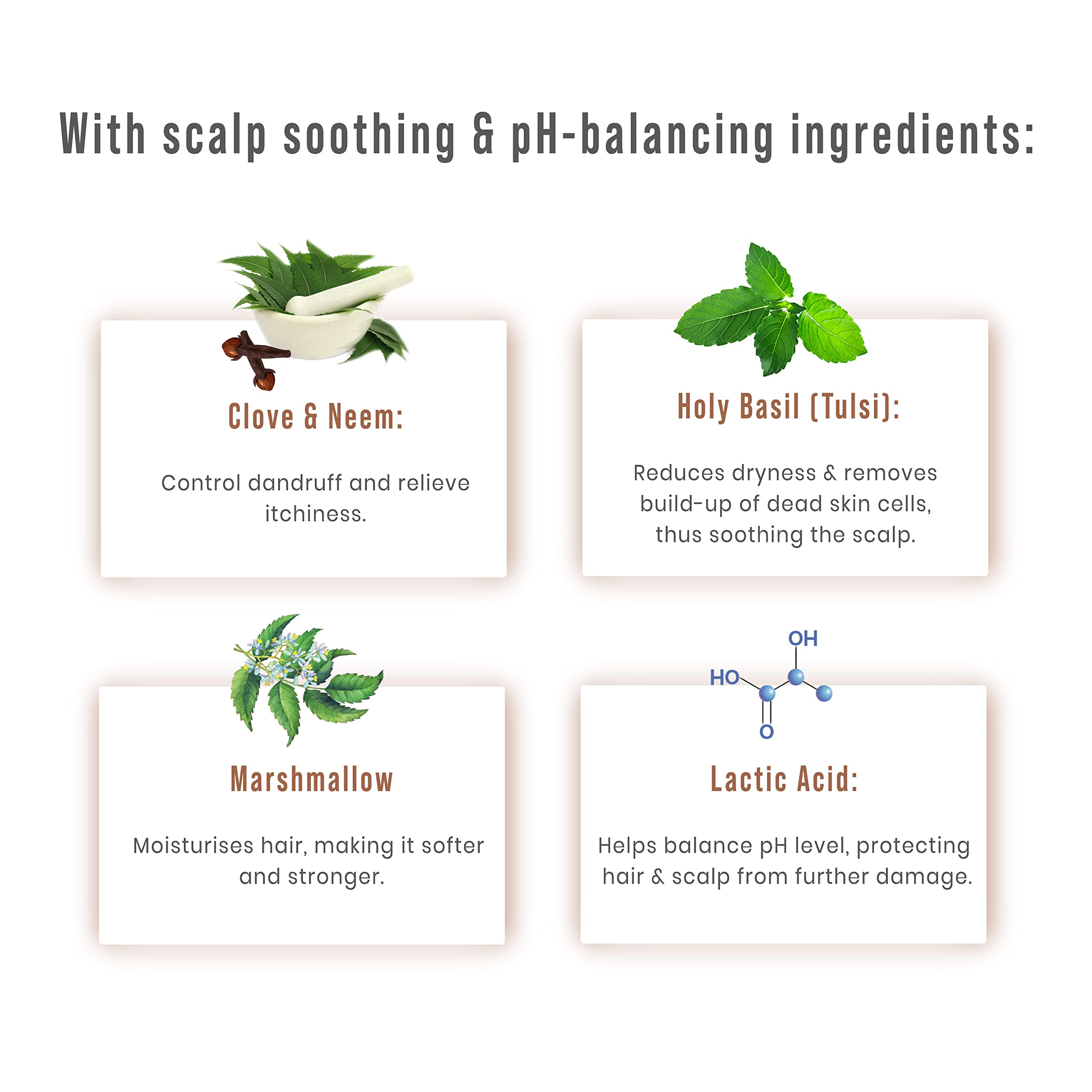 With scalp soothing & pH-balancing ingredients:

Clove & Neem:

Control dandruff and relieve itchiness.

Holy Basil (Tulsi):

Reduces dryness & removes build-up of dead skin cells, thus soothing the scalp.

Marshmallow

Moisturises hair, making it softer and stronger.

OH
HO
O

Lactic Acid:

Helps balance pH level, protecting hair & scalp from further damage.