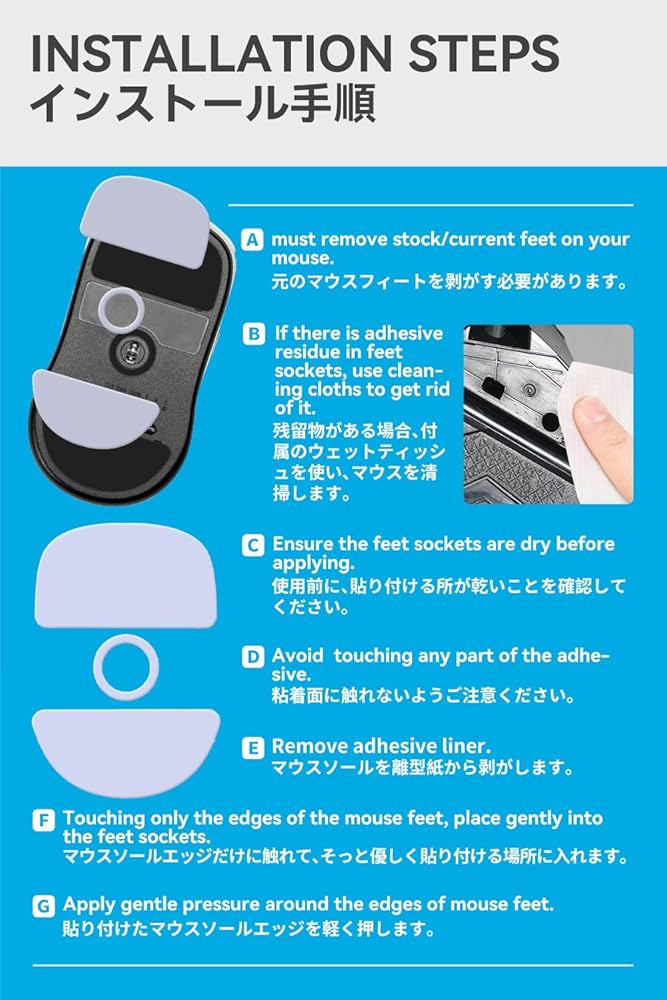 INSTALLATION STEPS
インストール手順

A must remove stock/current feet on your mouse.
元のマウスフィートを剥がす必要があります。

B If there is adhesive residue in feet sockets, use cleaning cloths to get rid of it.
残留物がある場合、付属のウェットティッシュを使い、マウスを清掃します。

C Ensure the feet sockets are dry before applying.
使用前に、貼り付ける所が乾いことを確認してください。

D Avoid touching any part of the adhesive.
粘着面に触れないようご注意ください。

E Remove adhesive liner.
マウスソールを離型紙から剥がします。

F Touching only the edges of the mouse feet, place gently into the feet sockets.
マウスソールエッジだけに触れて、そっと優しく貼り付ける場所に入れます。

G Apply gentle pressure around the edges of mouse feet.
貼り付けたマウスソールエッジを軽く押します。