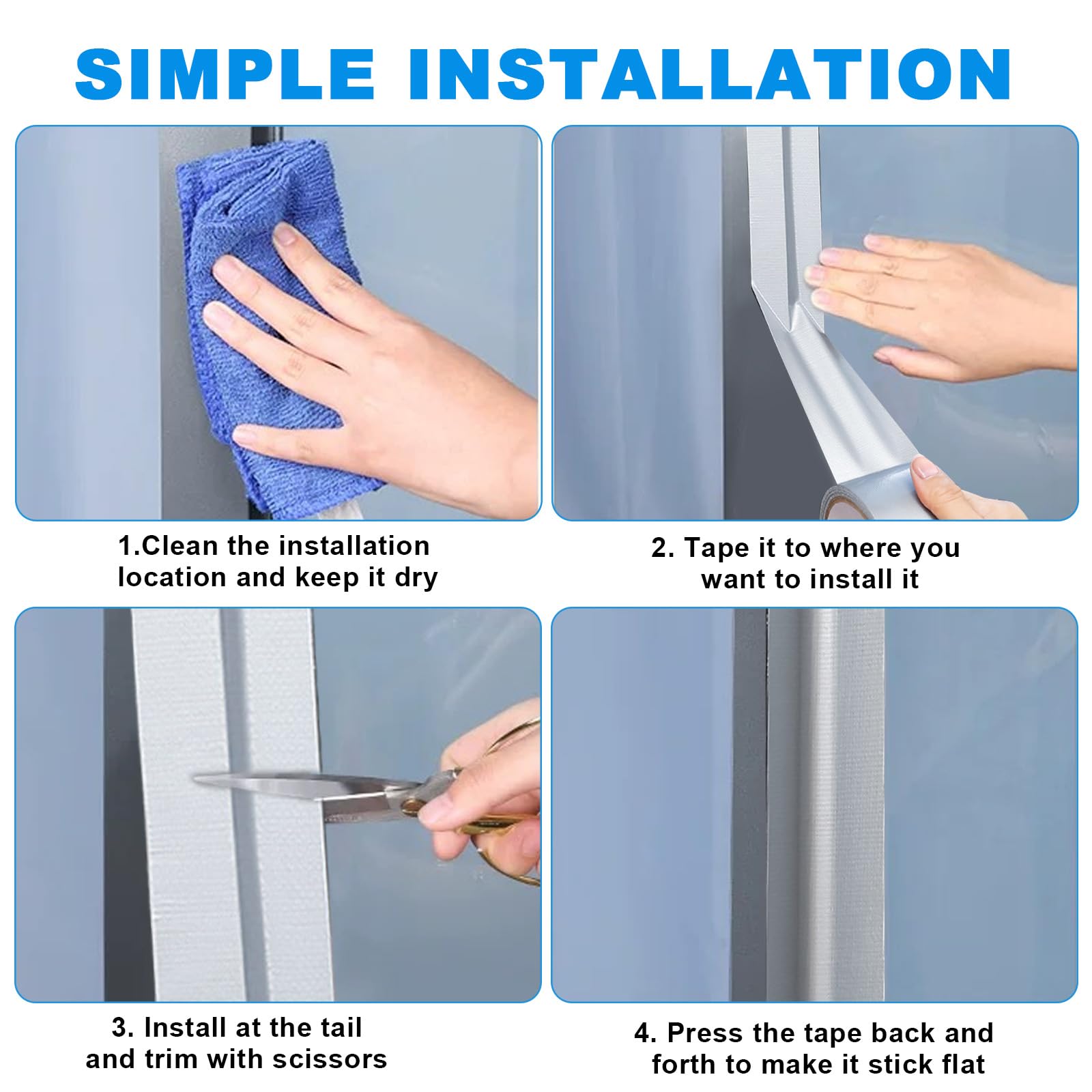 SIMPLE INSTALLATION

1.Clean the installation location and keep it dry

2. Tape it to where you want to install it

3. Install at the tail and trim with scissors

4. Press the tape back and forth to make it stick flat