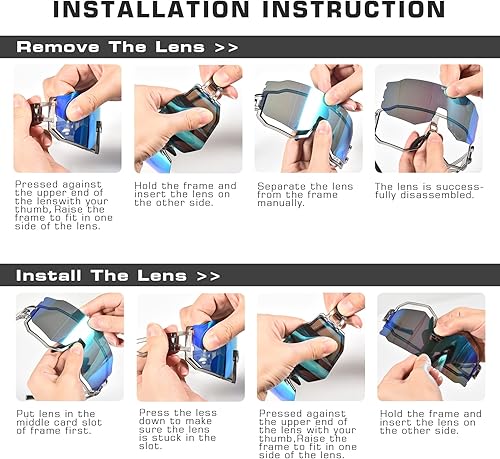 INSTALLATION INSTRUCTION

Remove The Lens >>

Pressed against the upper end of the lenswith your thumb,Raise the frame to fit in one side of the lens.

Hold the frame and insert the lens on the other side.

Separate the lens from the frame manually.

The lens is successfully disassembled.

Install The Lens >>

Put lens in the middle card slot of frame first.

Press the less down to make sure the lens is stuck in the slot.

Pressed against the upper end of the lens with your thumb,Raise the frame to fit in one side of the lens.

Hold the frame and insert the lens on the other side.