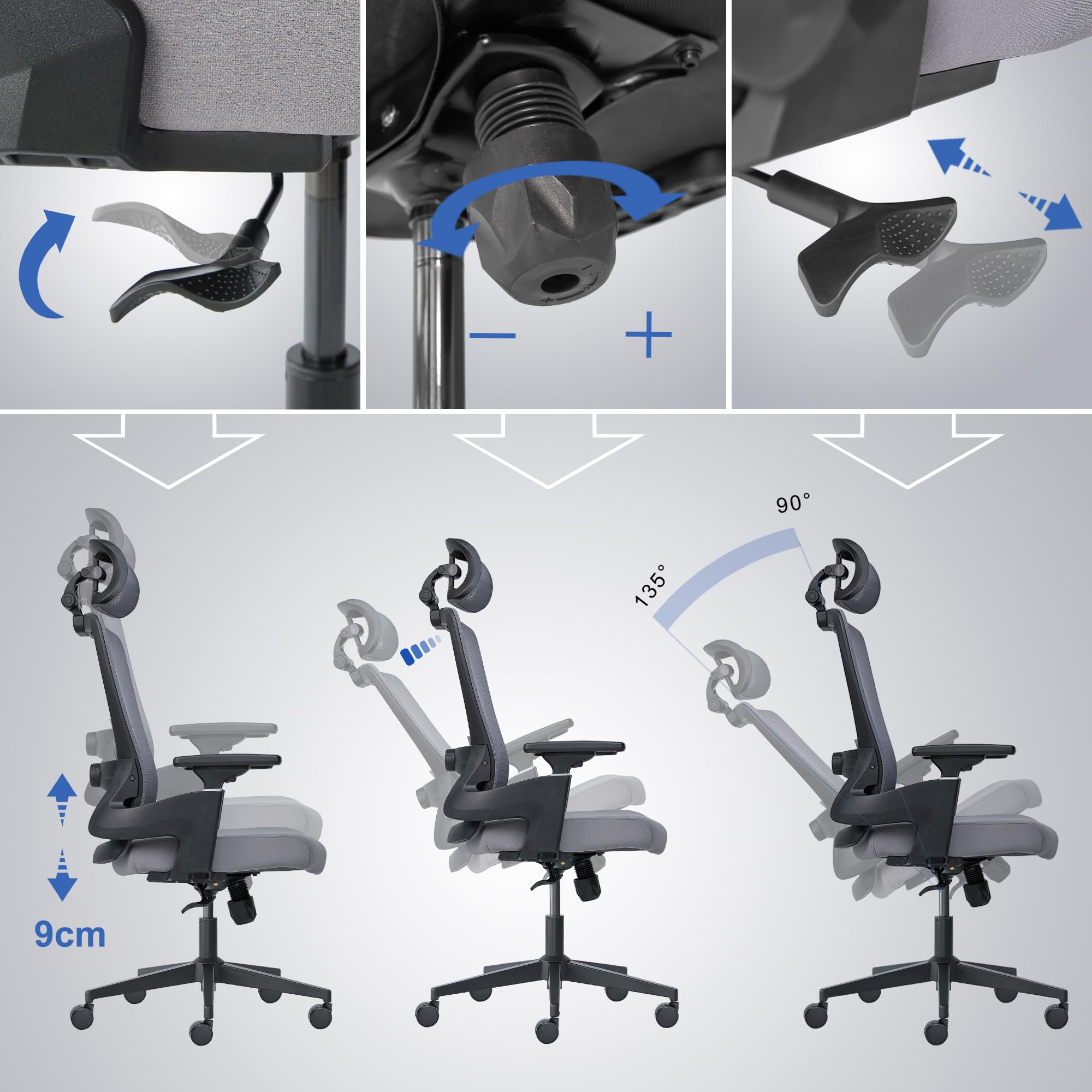 −
+
90°
135°
9cm