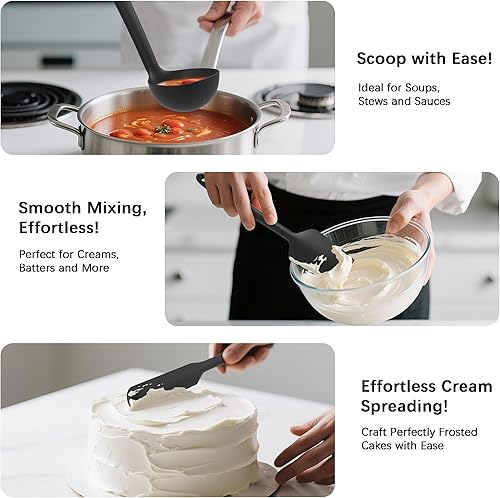 Scoop with Ease!

Ideal for Soups, Stews and Sauces

Smooth Mixing, Effortless!

Perfect for Creams, Batters and More

Effortless Cream Spreading!

Craft Perfectly Frosted Cakes with Ease