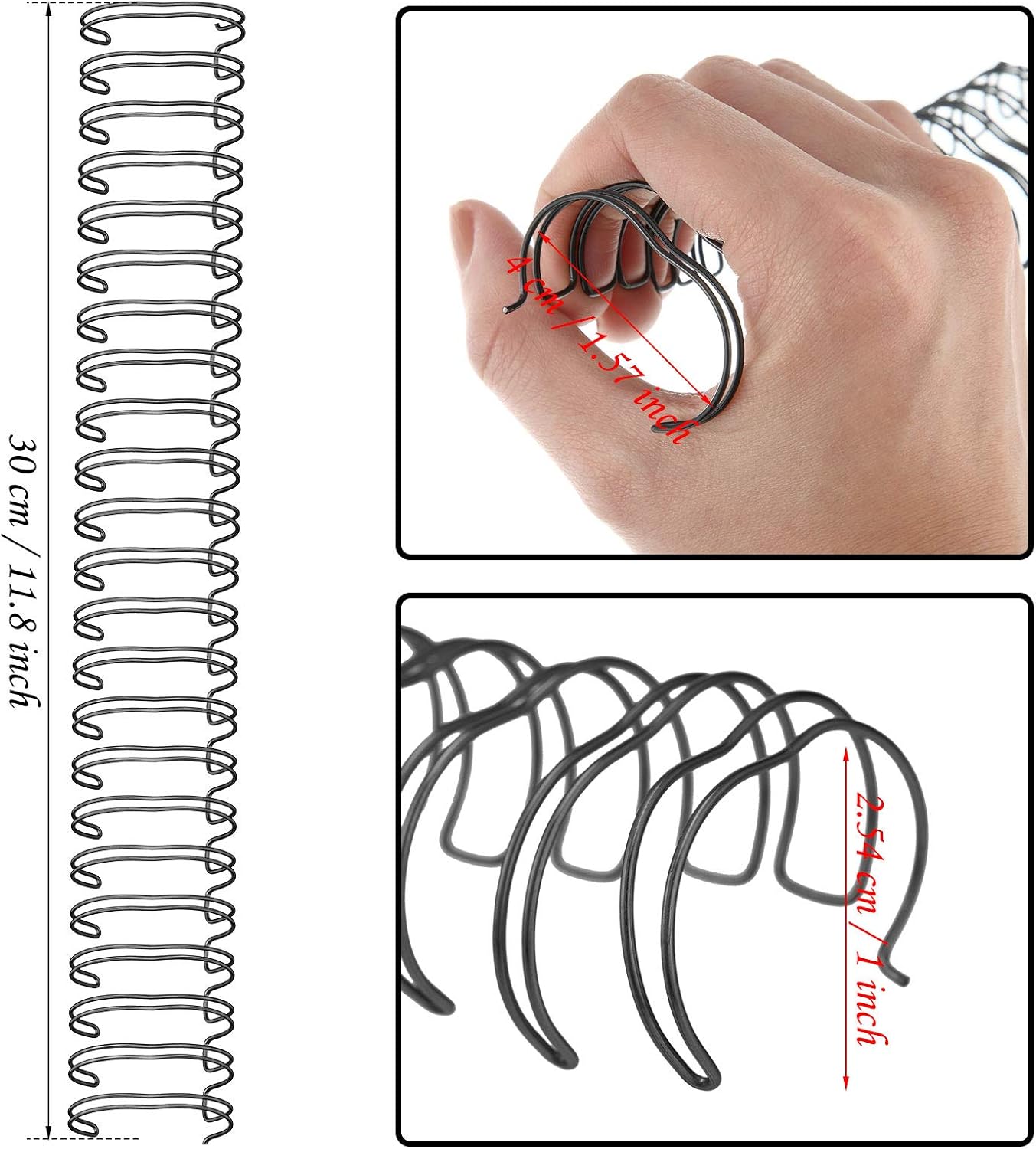 30 cm / 11.8 inch

4 cm / 1.57 inch

2.54 cm / 1 inch