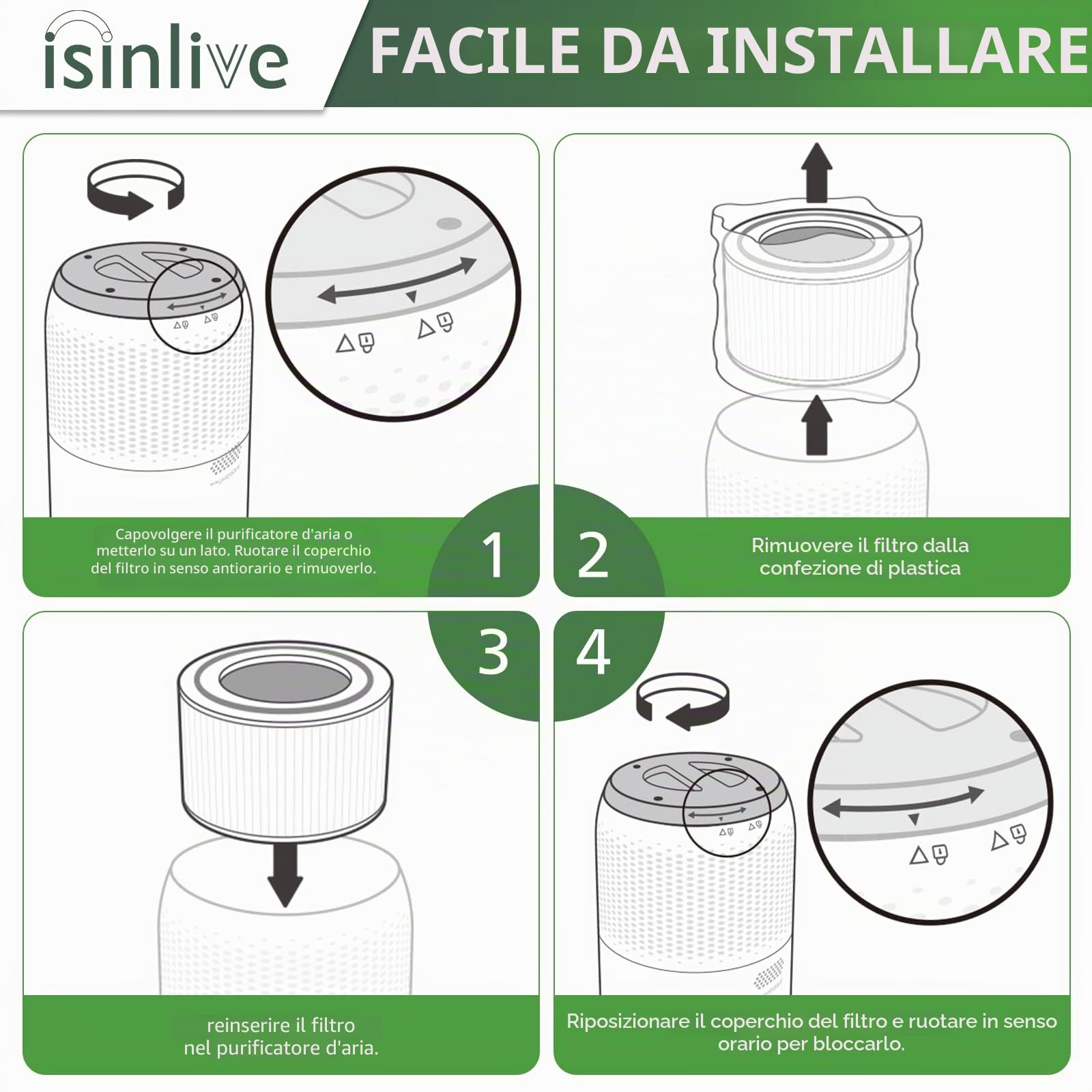 isinlive

FACILE DA INSTALLARE

Capovolgere il purificatore d'aria o metterlo su un lato. Ruotare il coperchio del filtro in senso antiorario e rimuoverlo.

1

2

Rimuovere il filtro dalla confezione di plastica

3

4

reinserire il filtro nel purificatore d'aria.

Riposizionare il coperchio del filtro e ruotare in senso orario per bloccarlo.