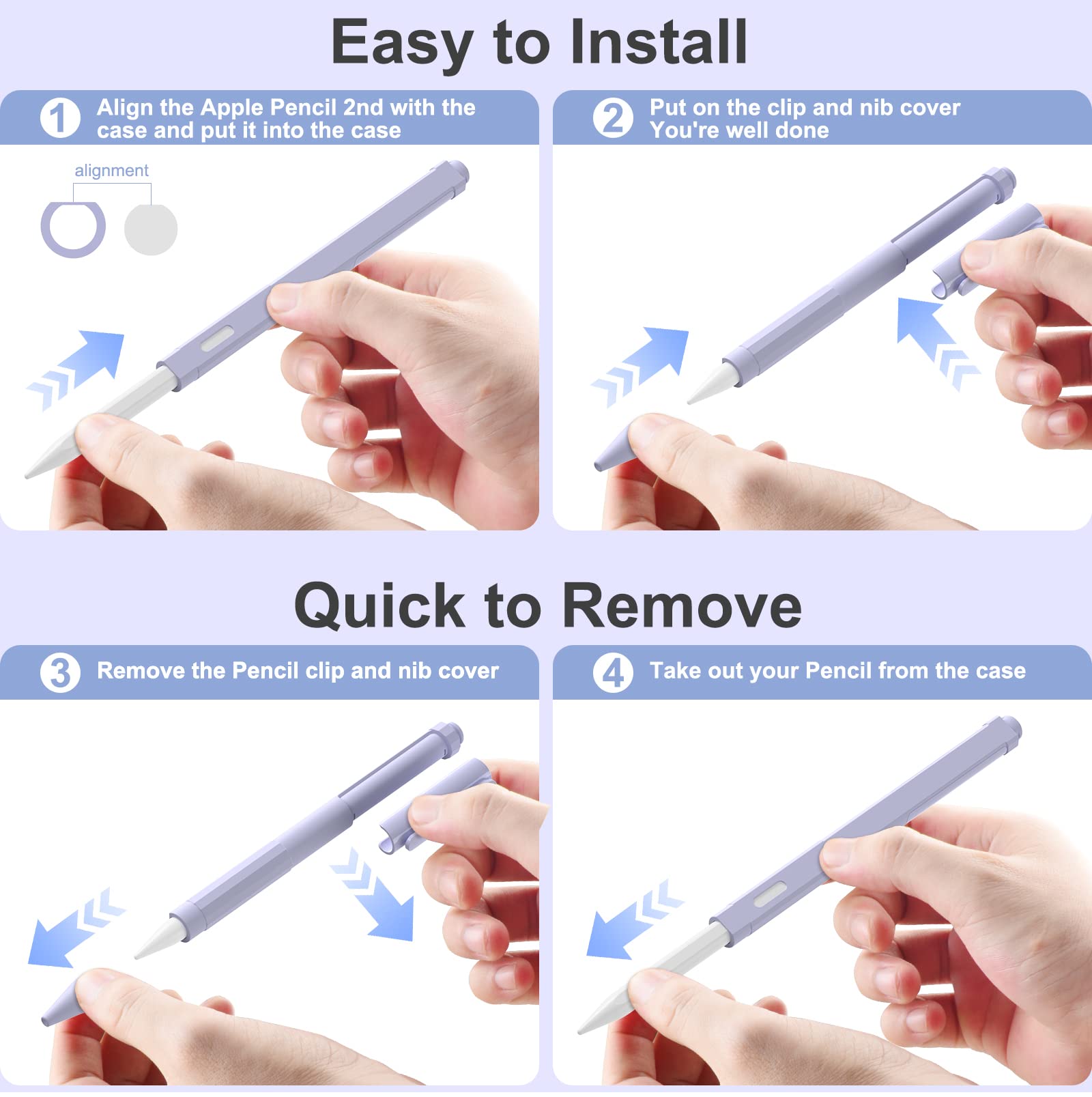 Easy to Install

1 Align the Apple Pencil 2nd with the case and put it into the case

alignment

2 Put on the clip and nib cover You're well done

Quick to Remove

3 Remove the Pencil clip and nib cover

4 Take out your Pencil from the case