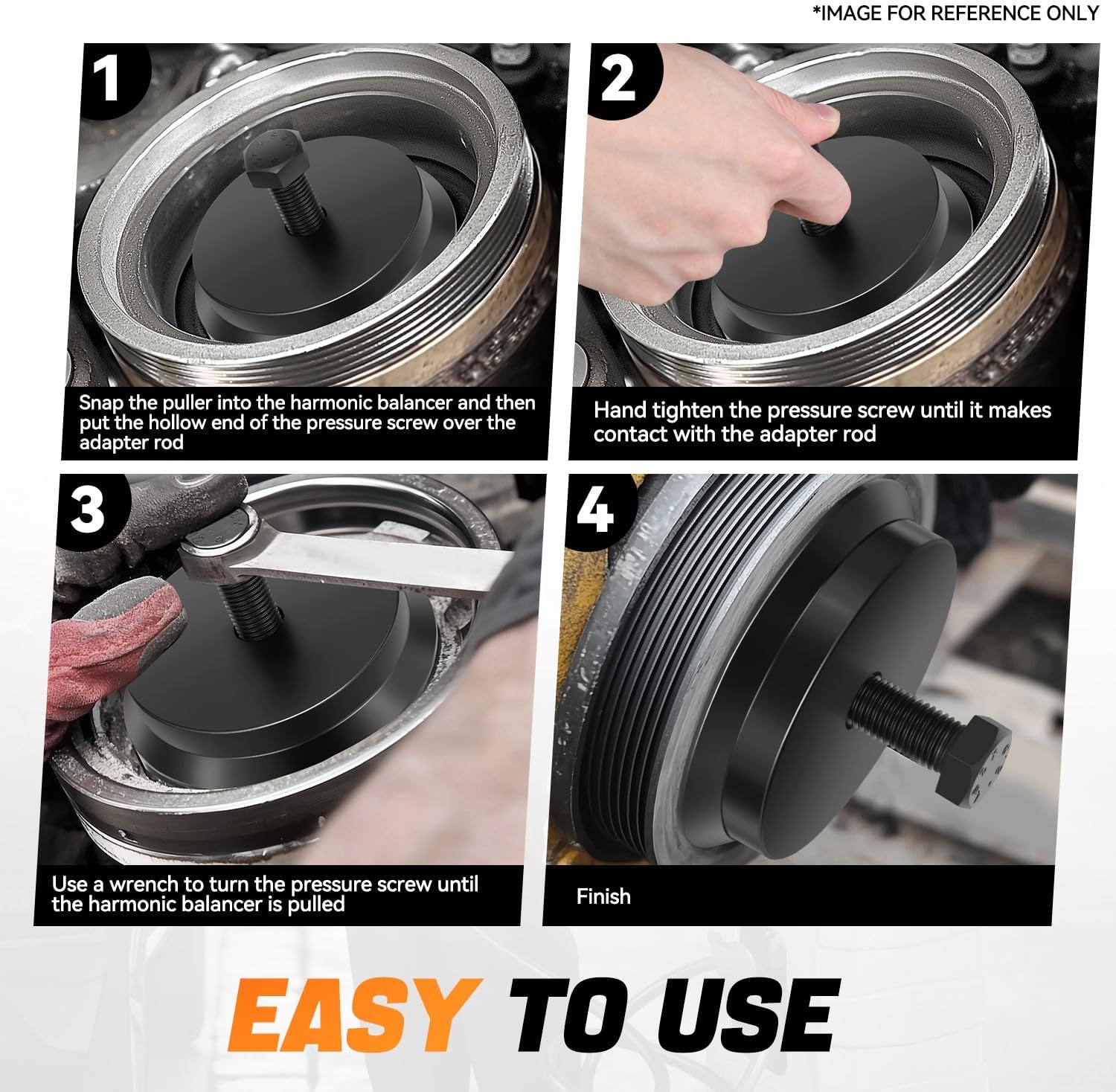 *IMAGE FOR REFERENCE ONLY

1

Snap the puller into the harmonic balancer and then put the hollow end of the pressure screw over the adapter rod

2

Hand tighten the pressure screw until it makes contact with the adapter rod

3

Use a wrench to turn the pressure screw until the harmonic balancer is pulled

4

Finish

EASY TO USE