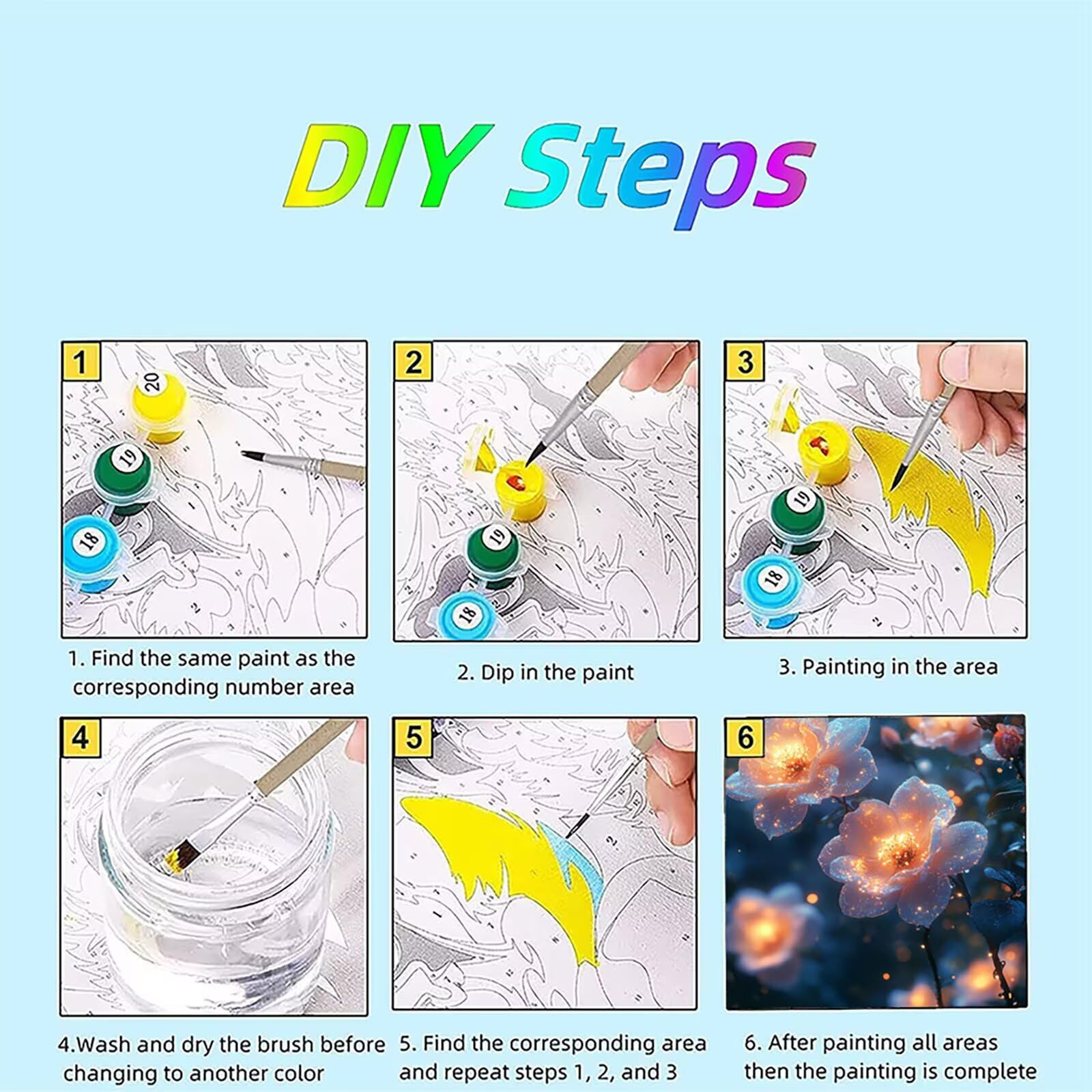 DIY Steps

1

20

19

18

1. Find the same paint as the corresponding number area

2

19

18

2. Dip in the paint

3

19

18

3. Painting in the area

4

4.Wash and dry the brush before changing to another color

5

5. Find the corresponding area and repeat steps 1, 2, and 3

6

6. After painting all areas then the painting is complete