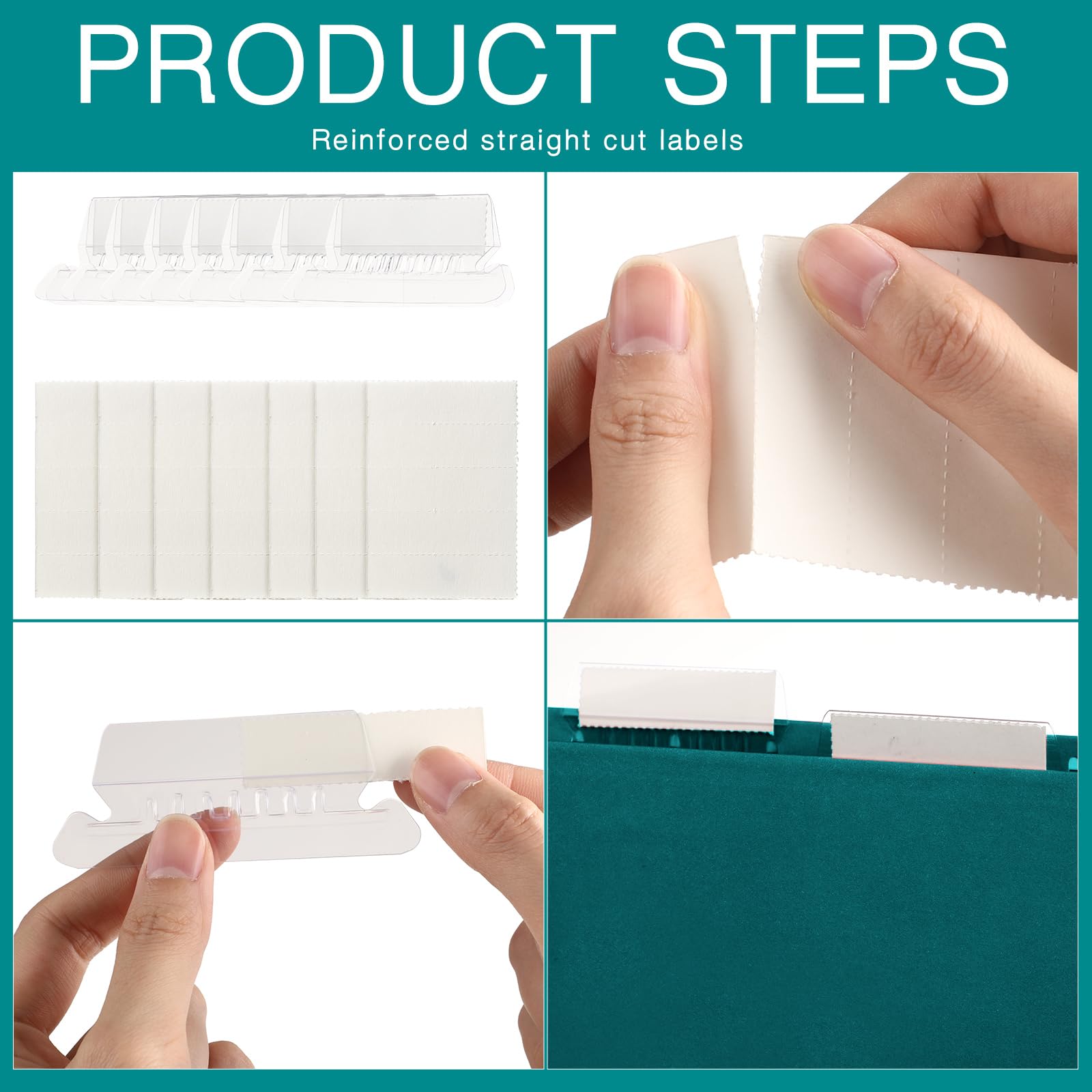 PRODUCT STEPS

Reinforced straight cut labels