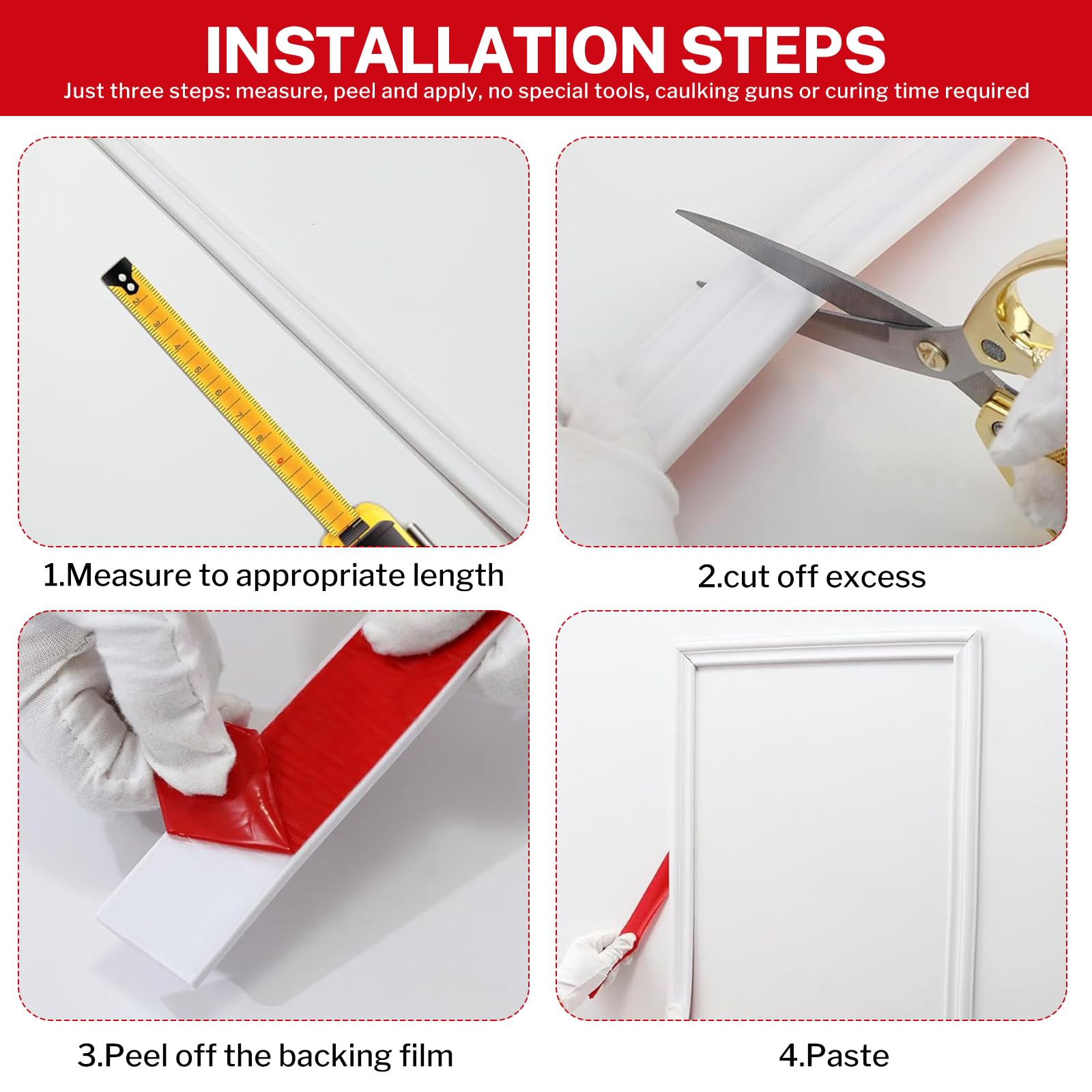 INSTALLATION STEPS
Just three steps: measure, peel and apply, no special tools, caulking guns or curing time required

2 3 4 5 6 7 8 9

1.Measure to appropriate length

2.cut off excess

3.Peel off the backing film

4.Paste