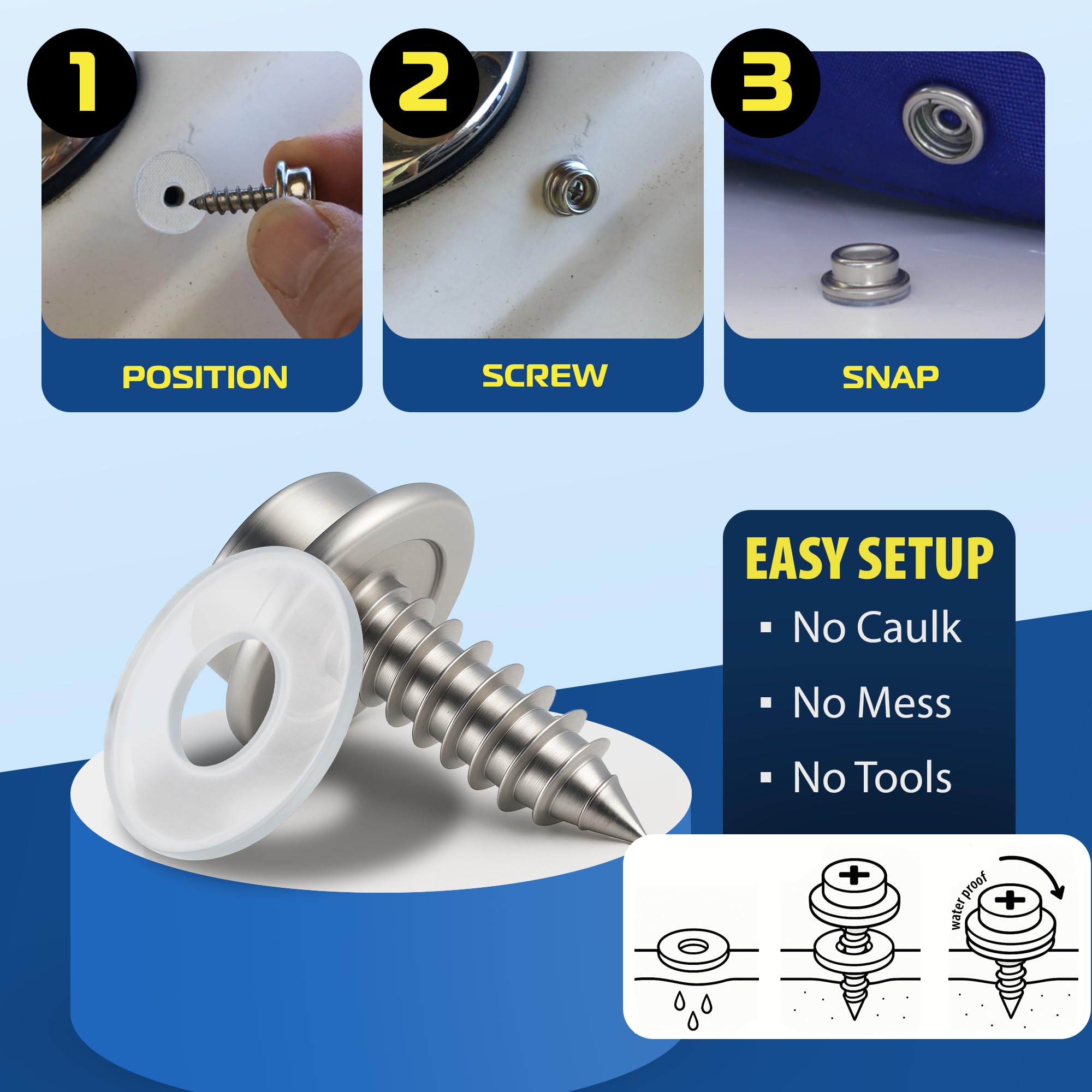 1
POSITION

2
SCREW

3
SNAP

EASY SETUP
▪ No Caulk
▪ No Mess
▪ No Tools

water proof