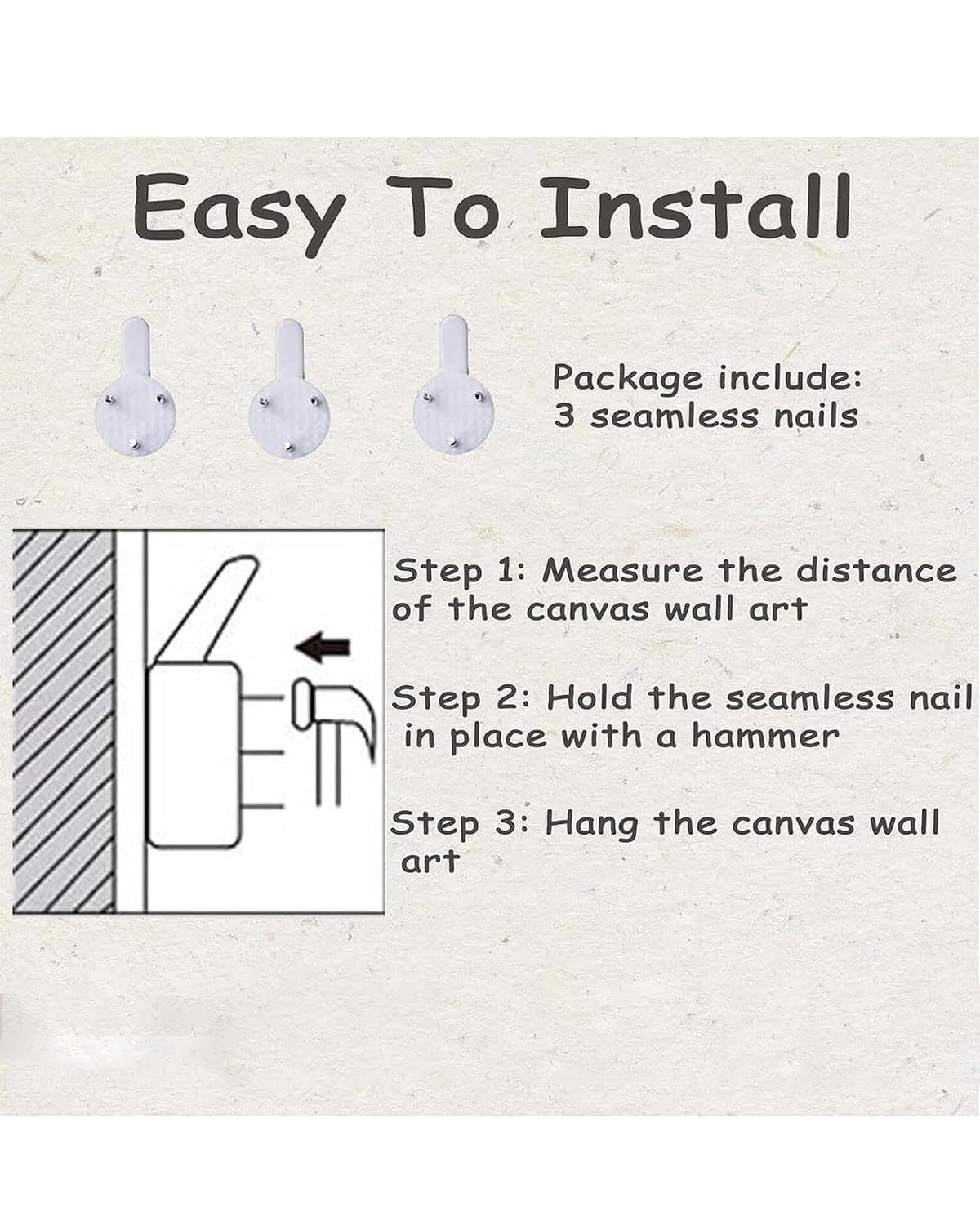 Easy To Install

Package include:
3 seamless nails

Step 1: Measure the distance of the canvas wall art

Step 2: Hold the seamless nail in place with a hammer

Step 3: Hang the canvas wall art