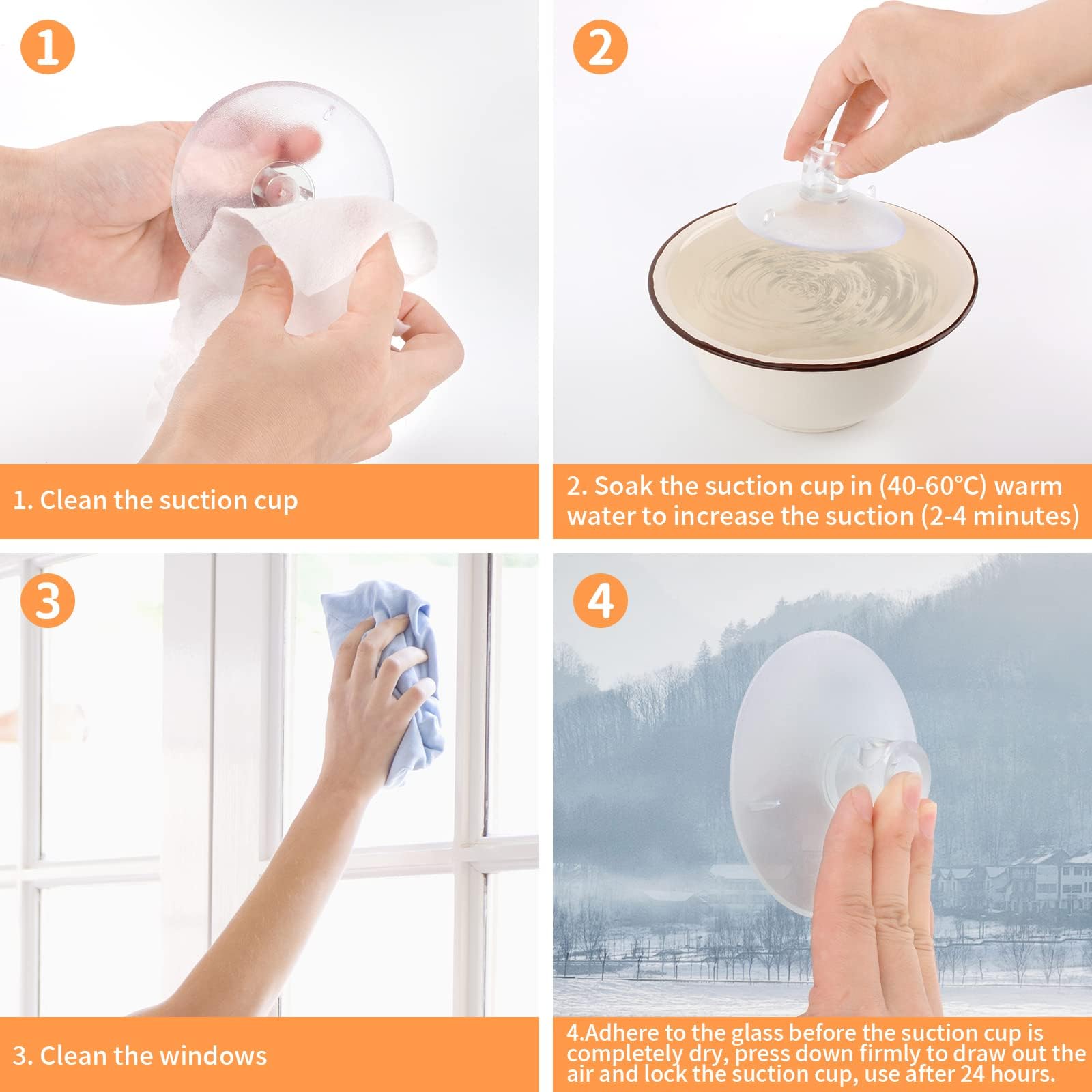 1

1. Clean the suction cup

2

2. Soak the suction cup in (40-60°C) warm water to increase the suction (2-4 minutes)

3

3. Clean the windows

4

4.Adhere to the glass before the suction cup is completely dry, press down firmly to draw out the air and lock the suction cup, use after 24 hours.