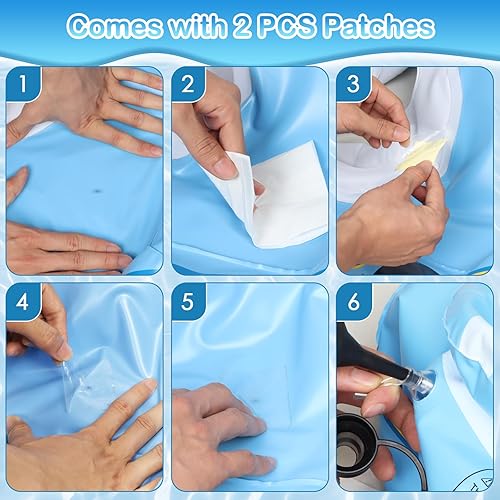 Comes with 2 PCS Patches

1

2

3

4

5

6